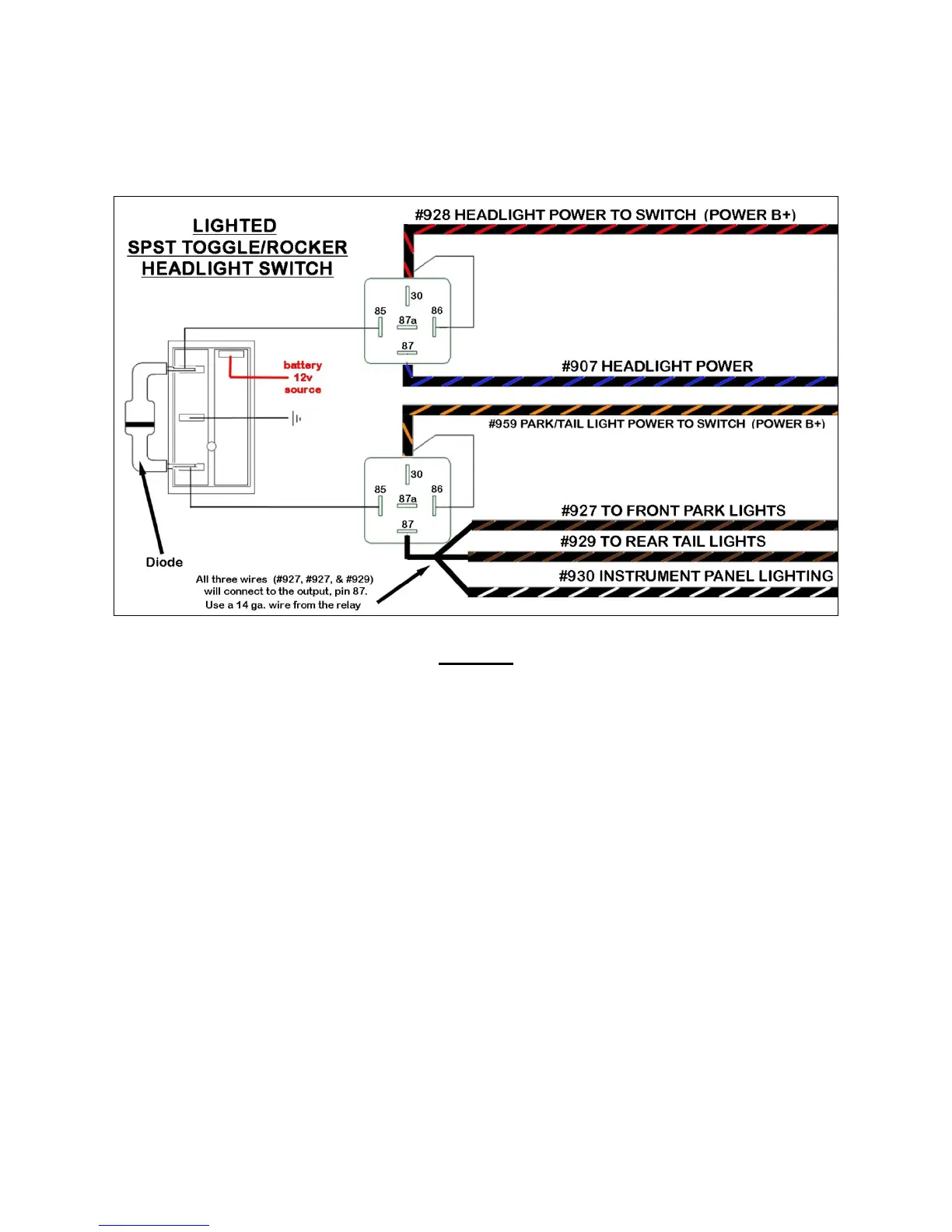 LIGHTED
SPST TOGGLE/ROCKER
HEADLIGHT SWITCH

#928 HEADLIGHT POWER TO SWITCH (POWER B+)

30
85
87a
86
87

battery
12v
source

#907 HEADLIGHT POWER

#959 PARK/TAIL LIGHT POWER TO SWITCH (POWER B+)

30
85
87a
86
87

#927 TO FRONT PARK LIGHTS

#929 TO REAR TAIL LIGHTS

#930 INSTRUMENT PANEL LIGHTING

Diode

All three wires (#927, #927, & #929) will connect to the output, pin 87. Use a 14 ga. wire from the relay