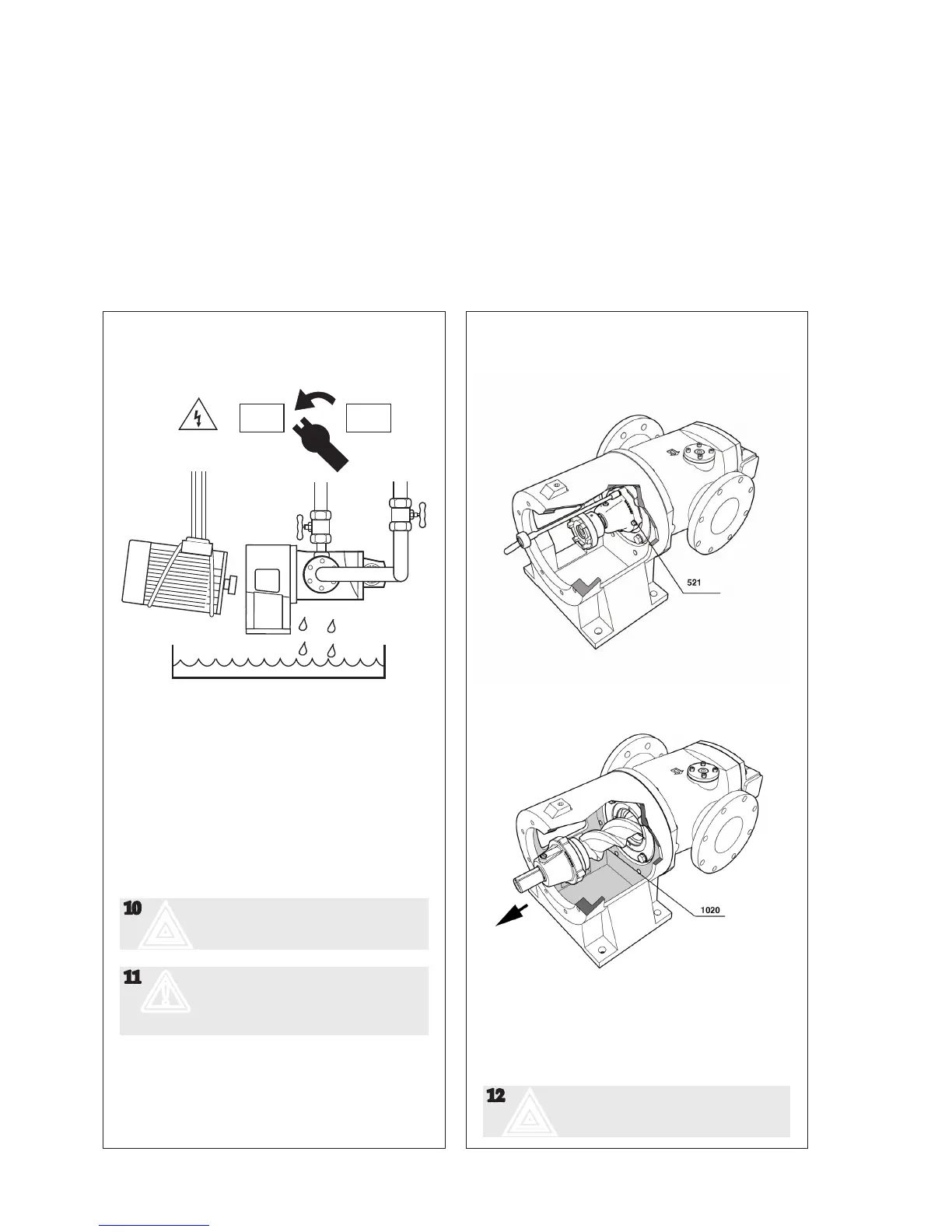 521

1020

10

11

12