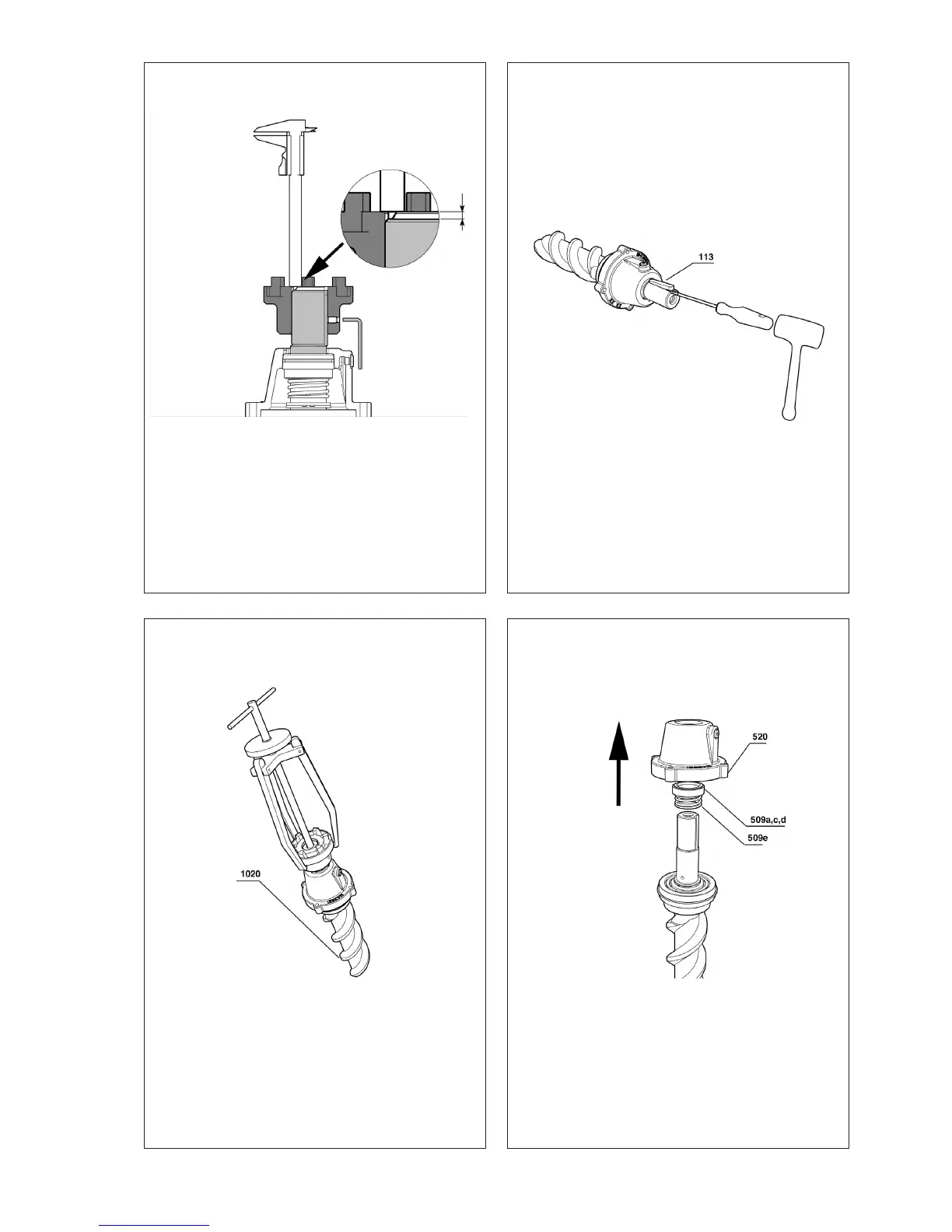 113

1020

520

509a,c,d

509e