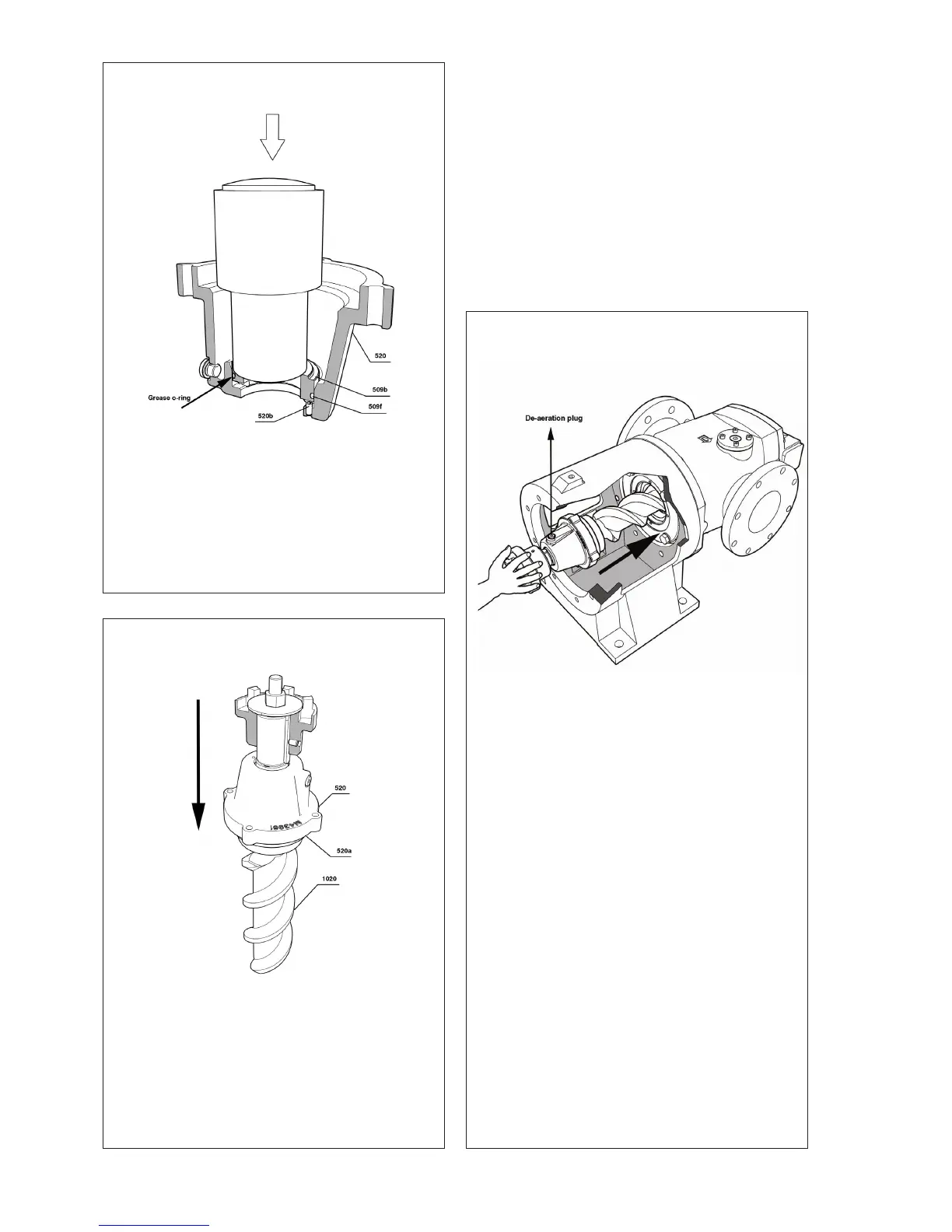 520

Grease o-ring

509b

509f

520b

520

520a

1020

De-aeration plug