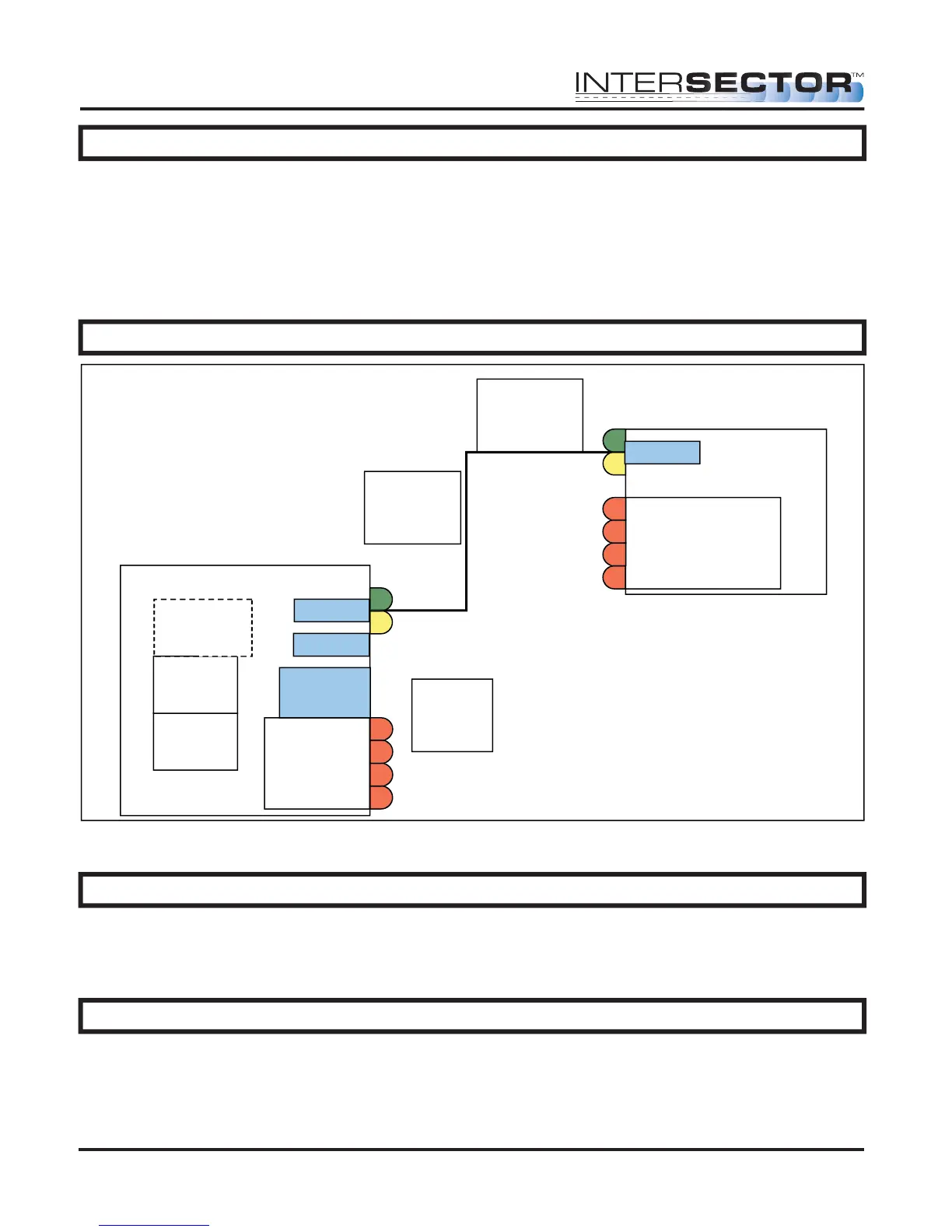 INTERSECTOR™