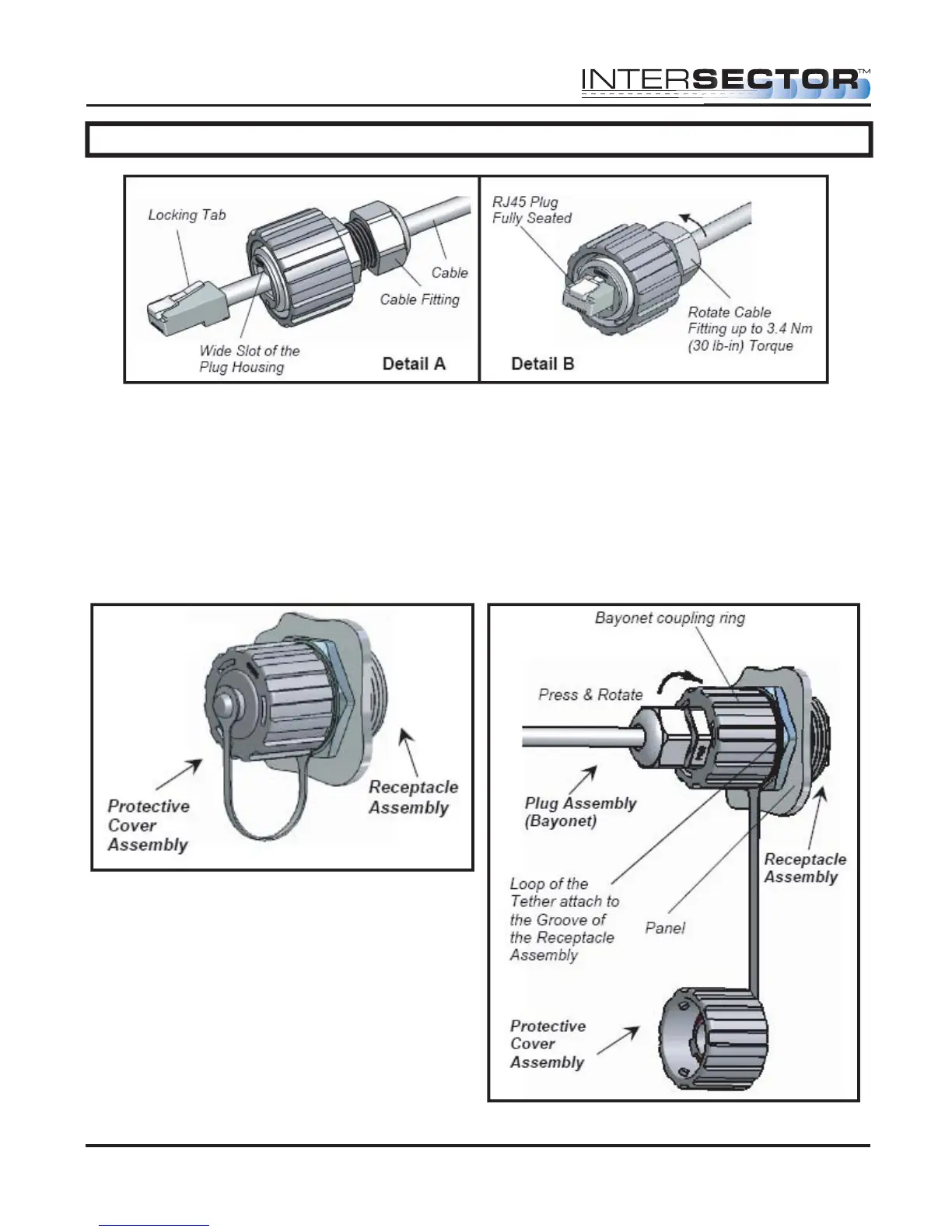 INTERSECTOR™

Locking Tab

Cable

Cable Fitting

Wide Slot of the Plug Housing

Detail A

RJ45 Plug Fully Seated

Rotate Cable Fitting up to 3.4 Nm (30 lb-in) Torque

Detail B

Protective Cover Assembly

Receptacle Assembly

Bayonet coupling ring

Press & Rotate

Plug Assembly (Bayonet)

Receptacle Assembly

Loop of the Tether attach to the Groove of the Receptacle Assembly

Panel

Protective Cover Assembly