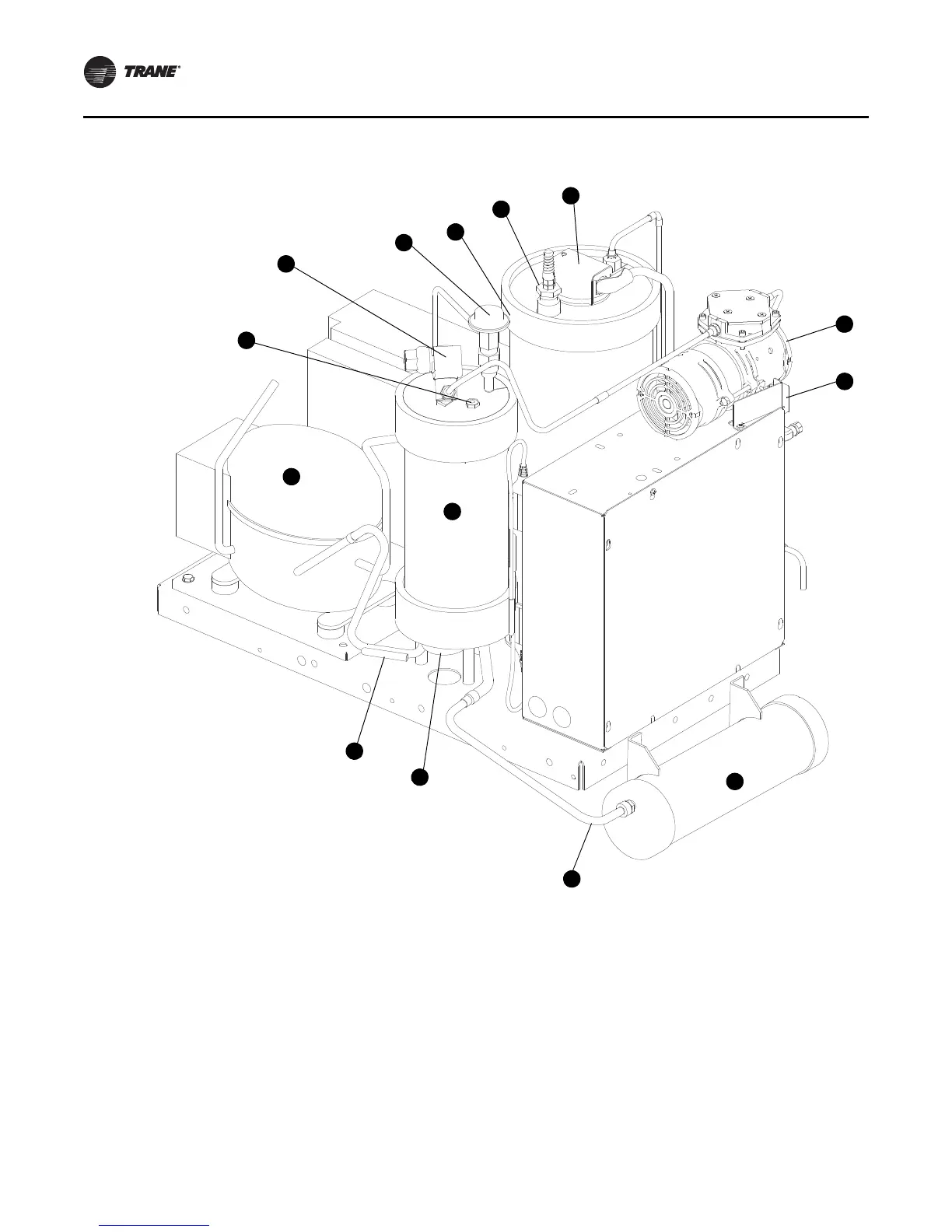 TRANE®