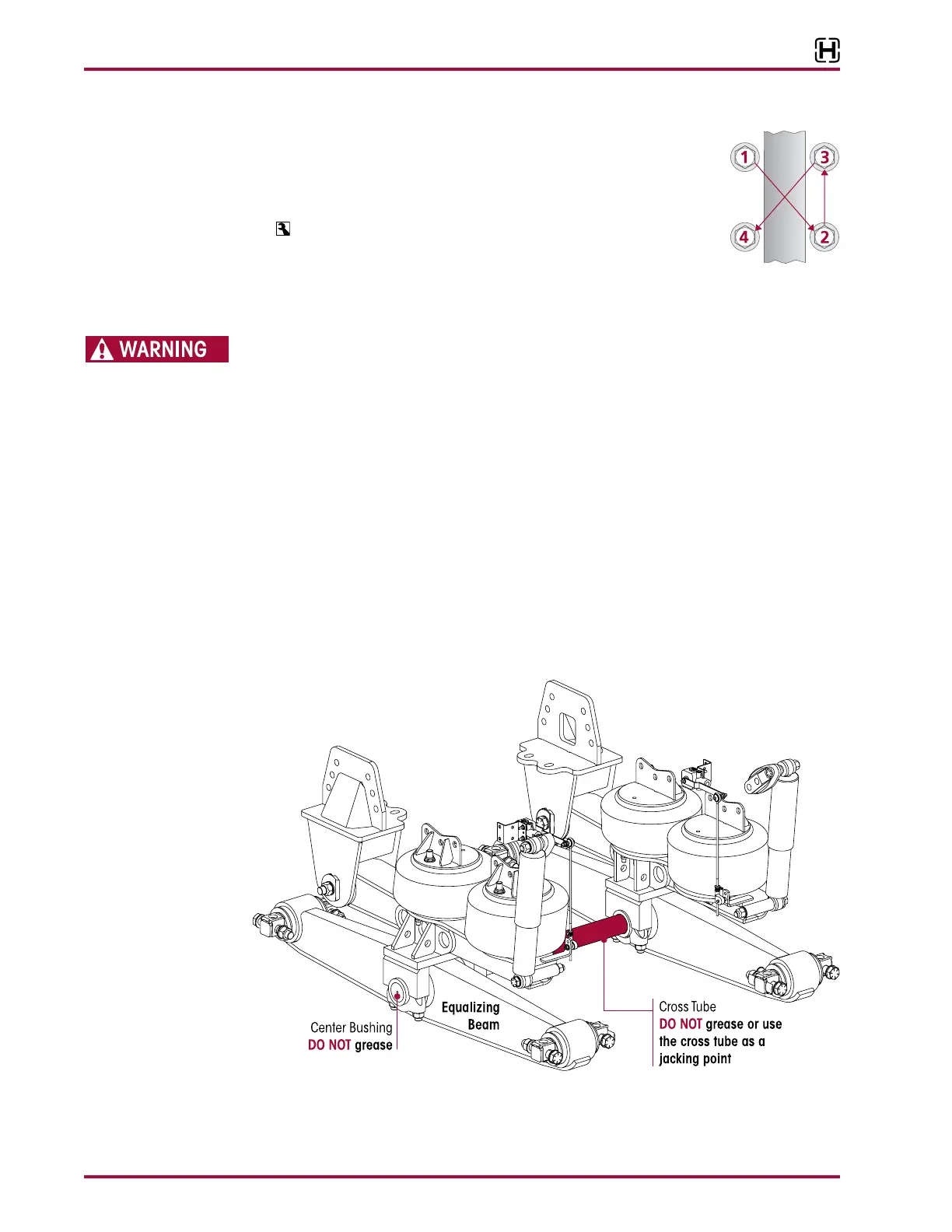 1
3
4
2

WARNING

Equalizing Beam

Center Bushing
DO NOT grease

Cross Tube
DO NOT grease or use the cross tube as a jacking point