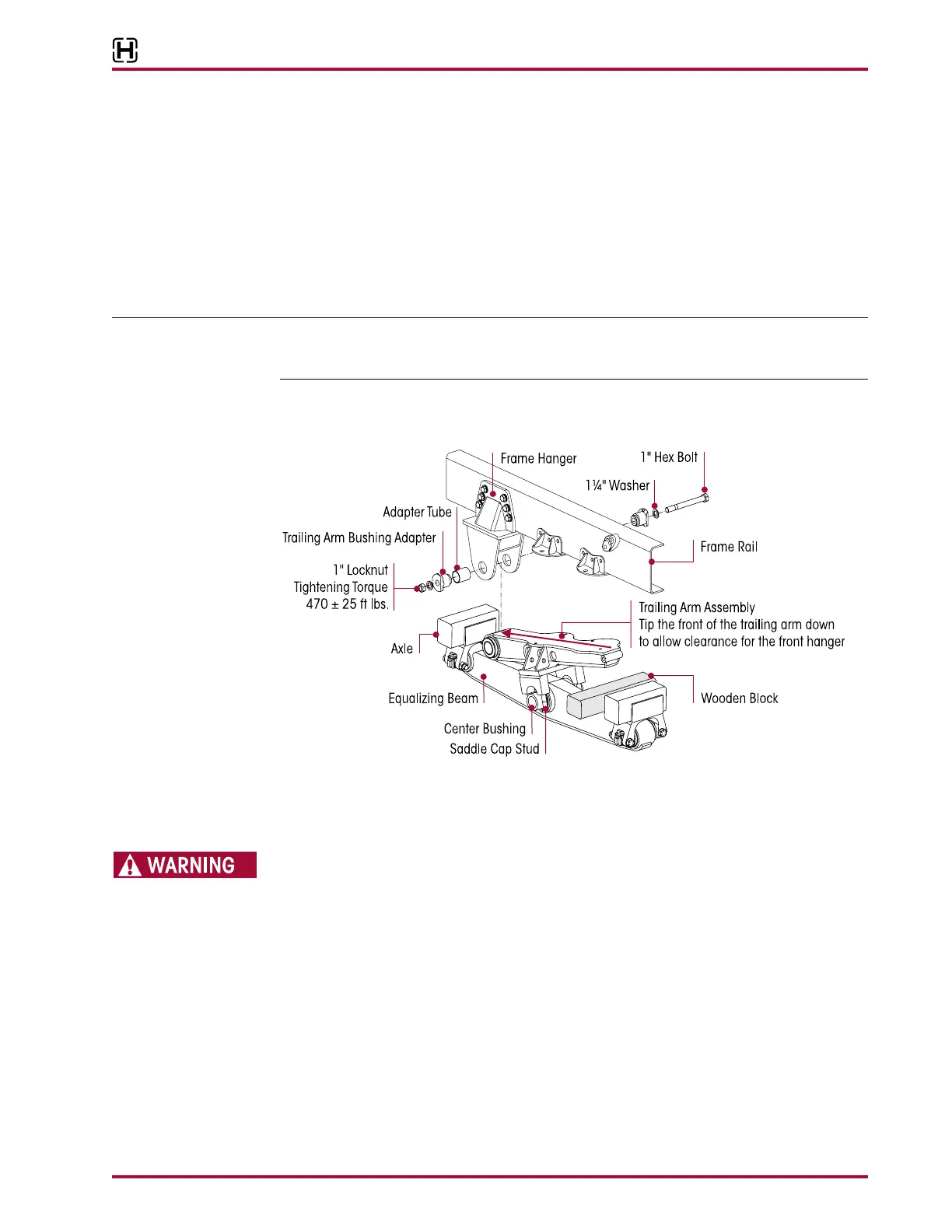 Frame Hanger

1" Hex Bolt

1¼" Washer

Adapter Tube

Trailing Arm Bushing Adapter

Frame Rail

1" Locknut
Tightening Torque
470 ± 25 ft lbs.

Trailing Arm Assembly
Tip the front of the trailing arm down to allow clearance for the front hanger

Axle

Equalizing Beam

Wooden Block

Center Bushing

Saddle Cap Stud

WARNING