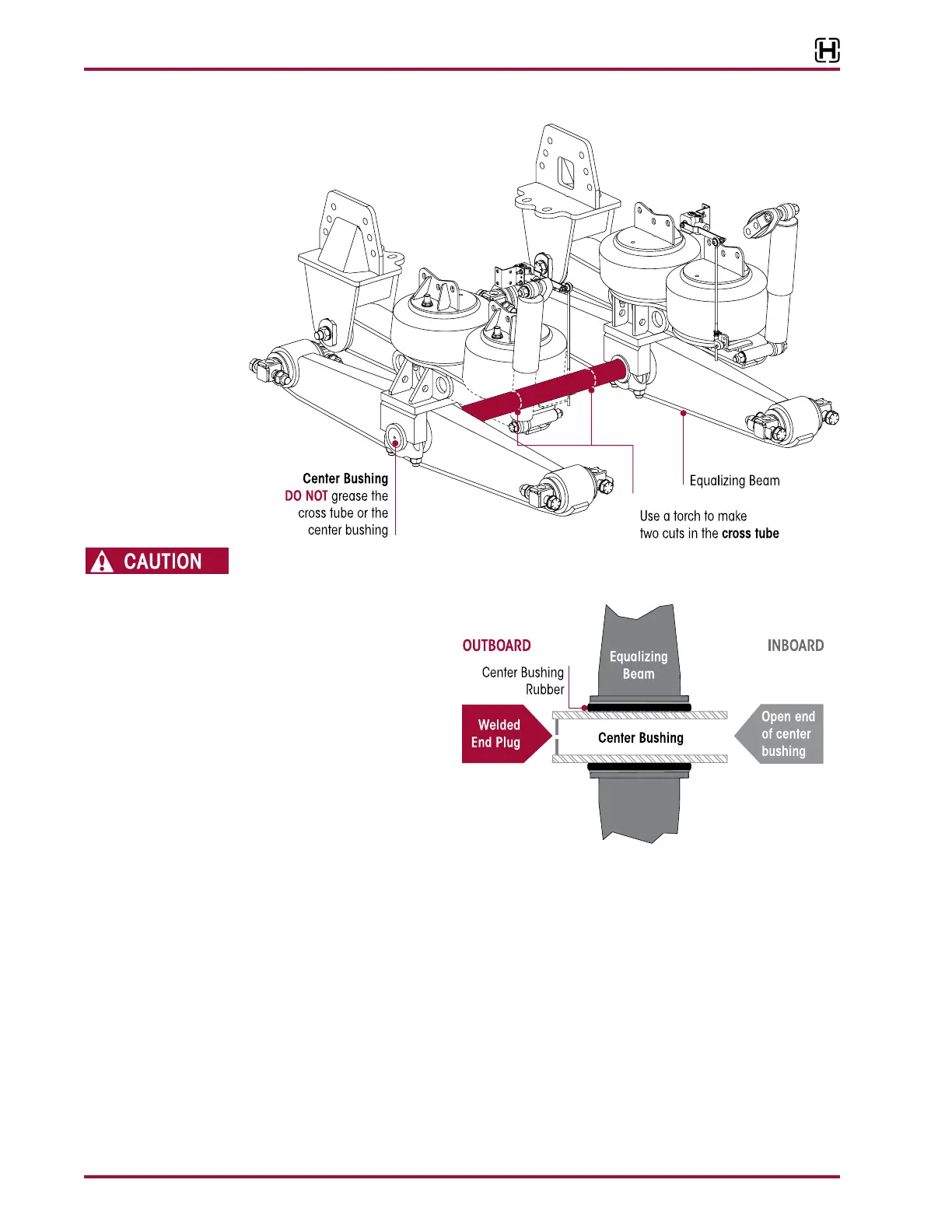 H

Center Bushing
DO NOT grease the cross tube or the center bushing

Equalizing Beam

Use a torch to make two cuts in the cross tube

CAUTION

OUTBOARD

INBOARD

Center Bushing Rubber

Equalizing Beam

Welded End Plug

Center Bushing

Open end of center bushing