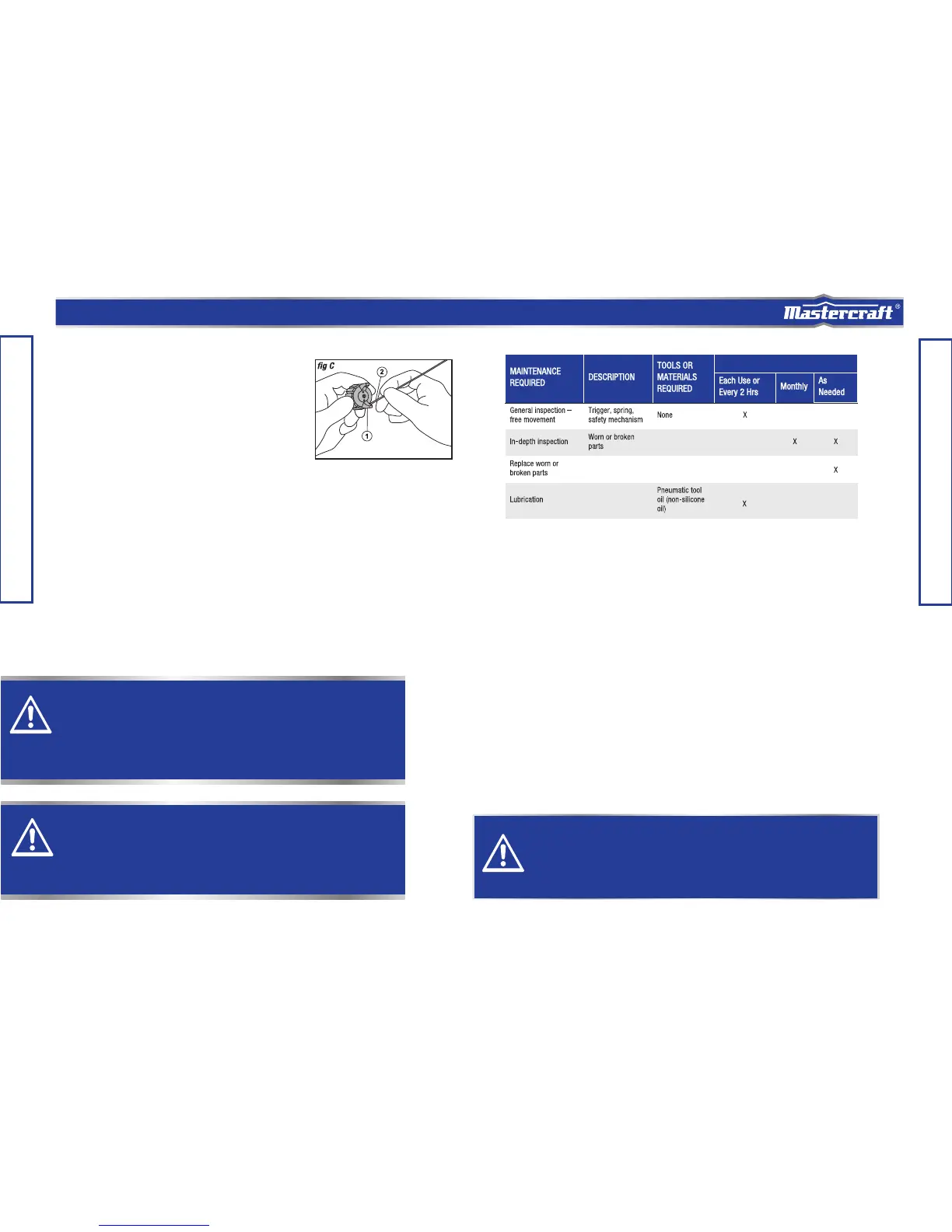 Mastercraft®

fig C
2
1

| MAINTENANCE REQUIRED | DESCRIPTION | TOOLS OR MATERIALS REQUIRED | Each Use or Every 2 Hrs | Monthly | As Needed |
|---|---|---|---|---|---|
| General inspection – free movement | Trigger, spring, safety mechanism | None | X | | |
| In-depth inspection | Worn or broken parts | | | X | X |
| Replace worn or broken parts | | | | | X |
| Lubrication | | Pneumatic tool oil (non-silicone oil) | X | | |