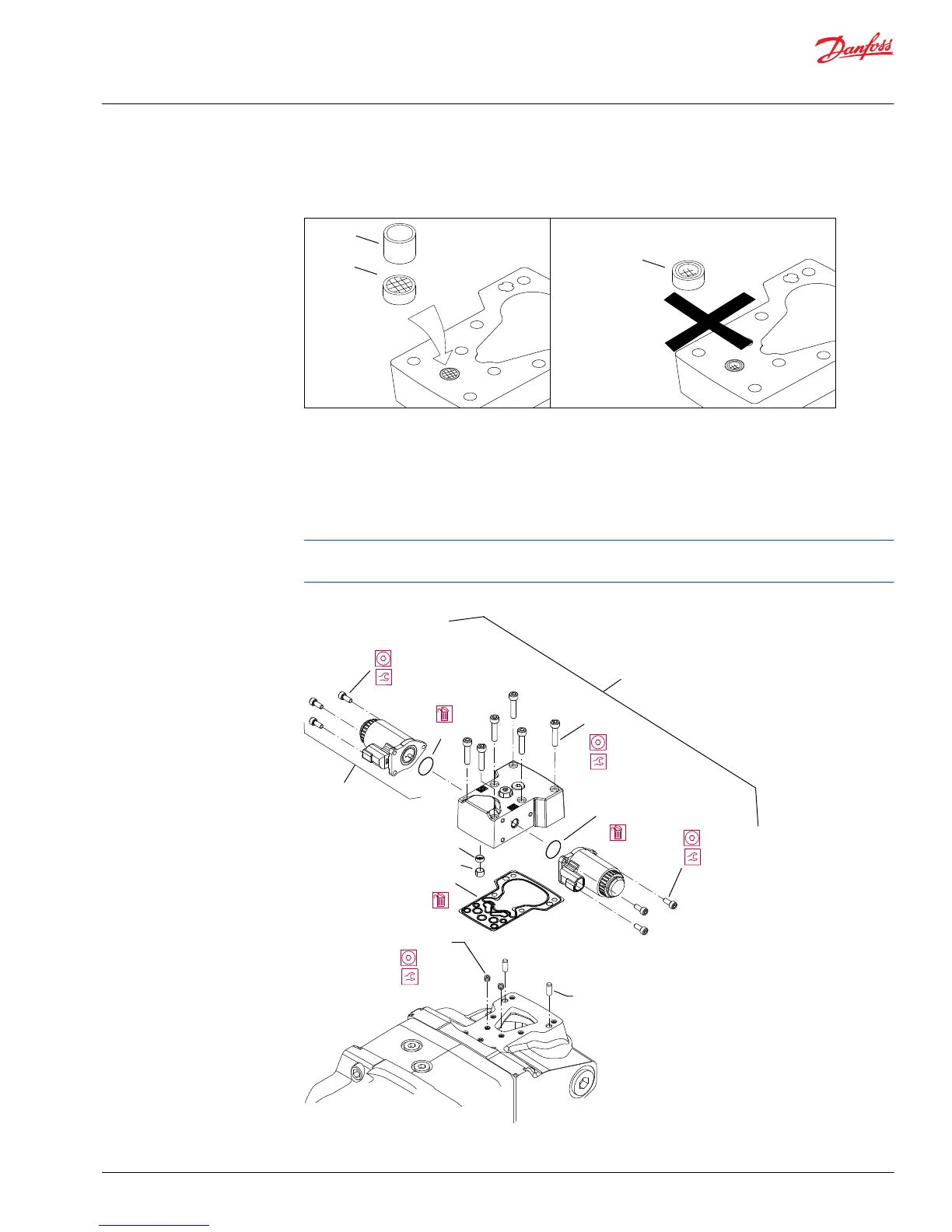 Danfoss