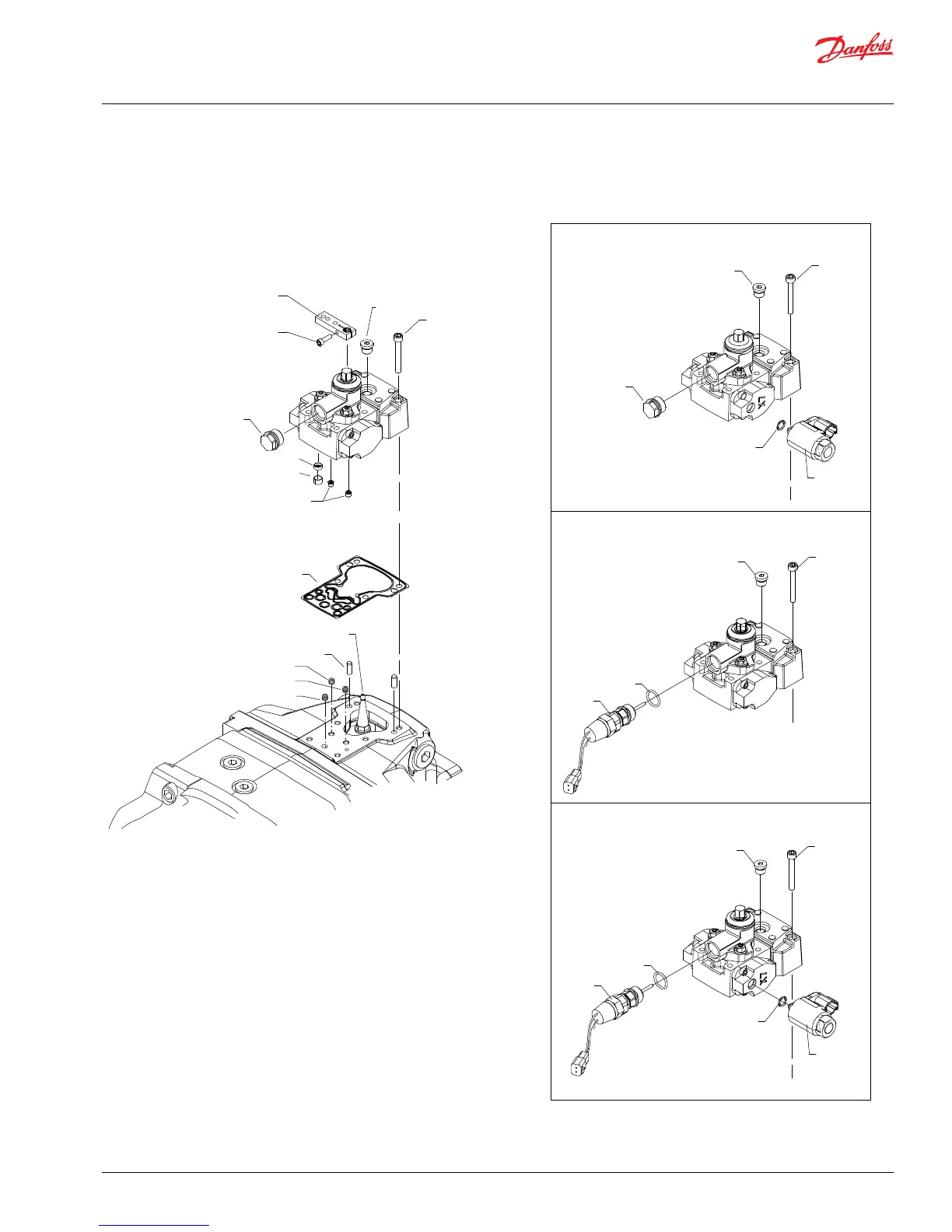 Danfoss