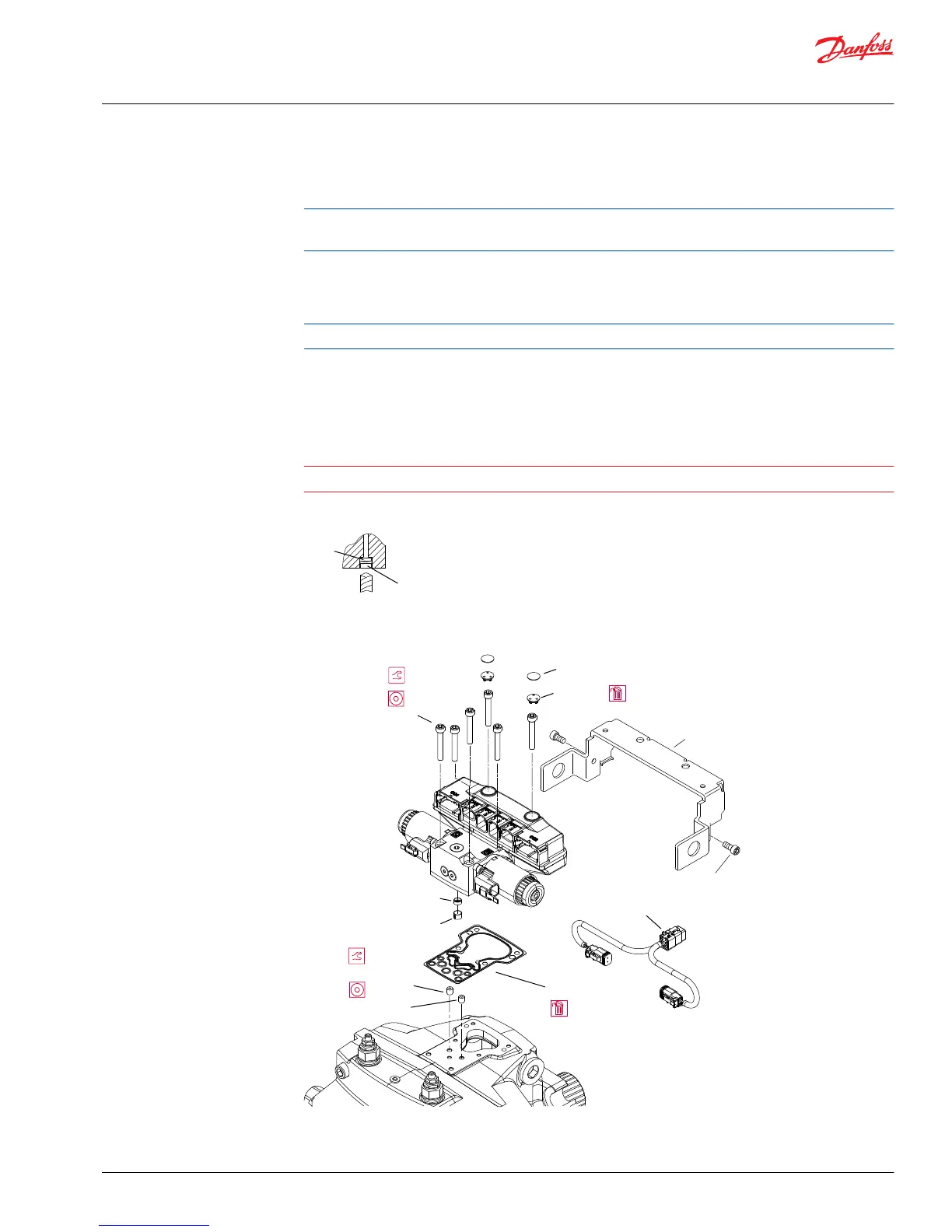 Danfoss