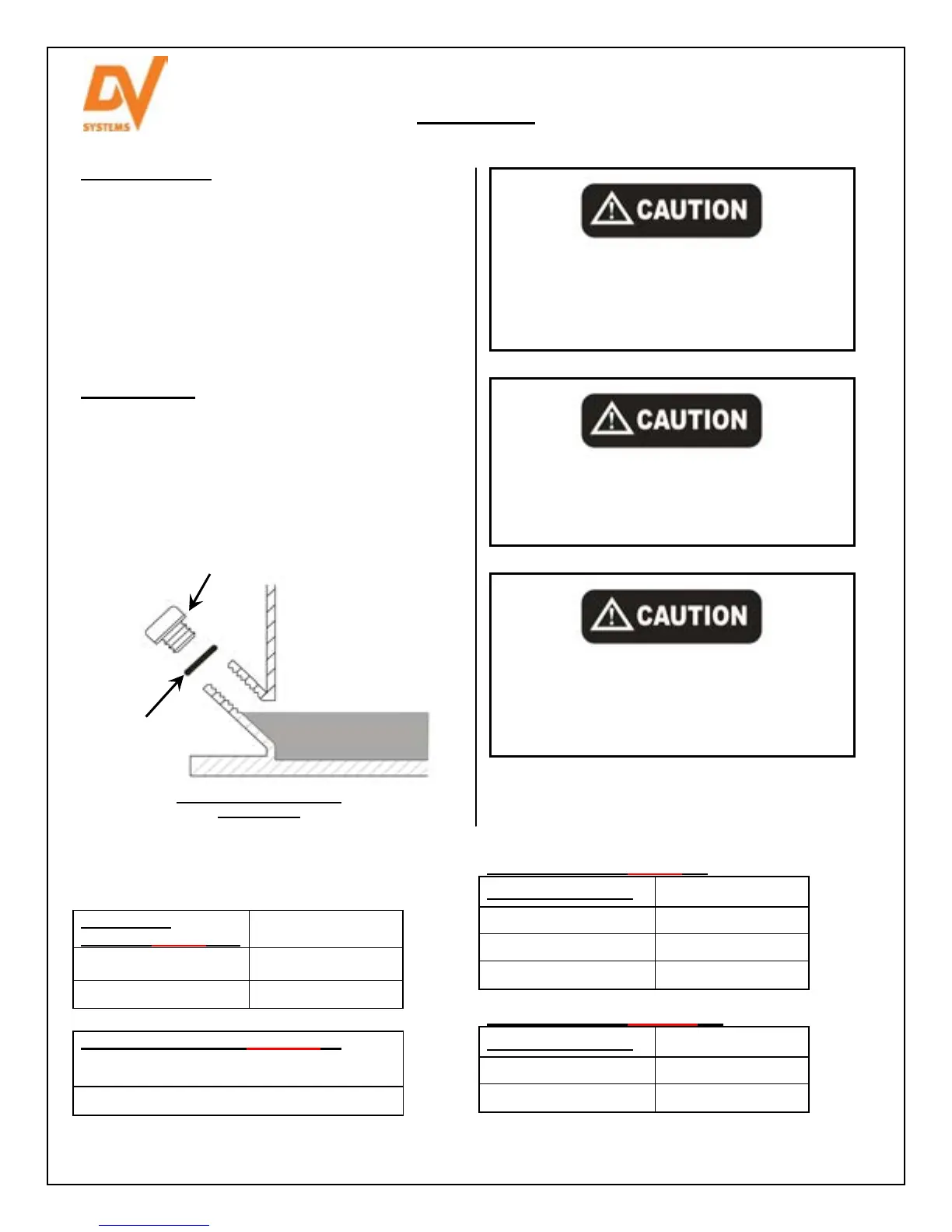 DV SYSTEMS

CAUTION

CAUTION

CAUTION