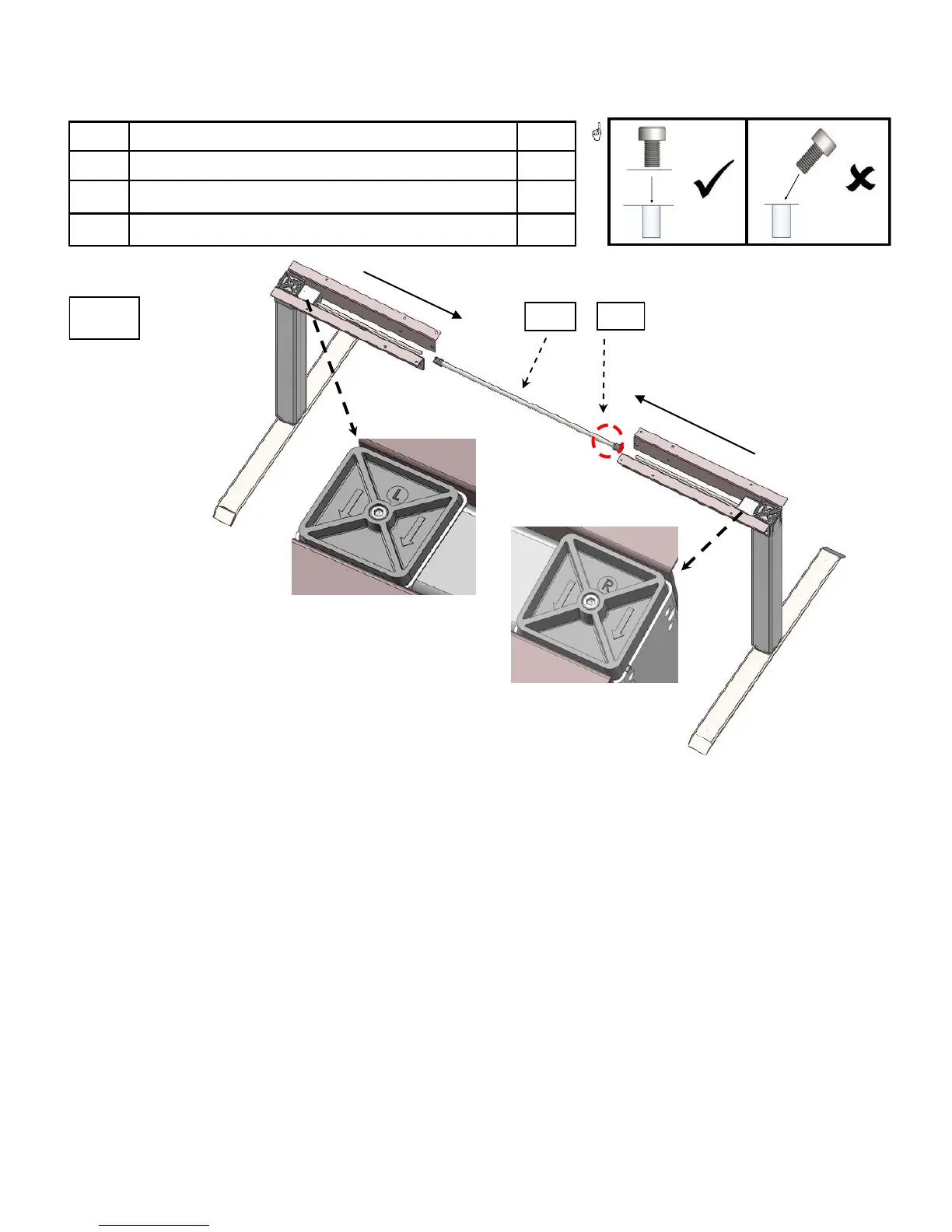 L

R