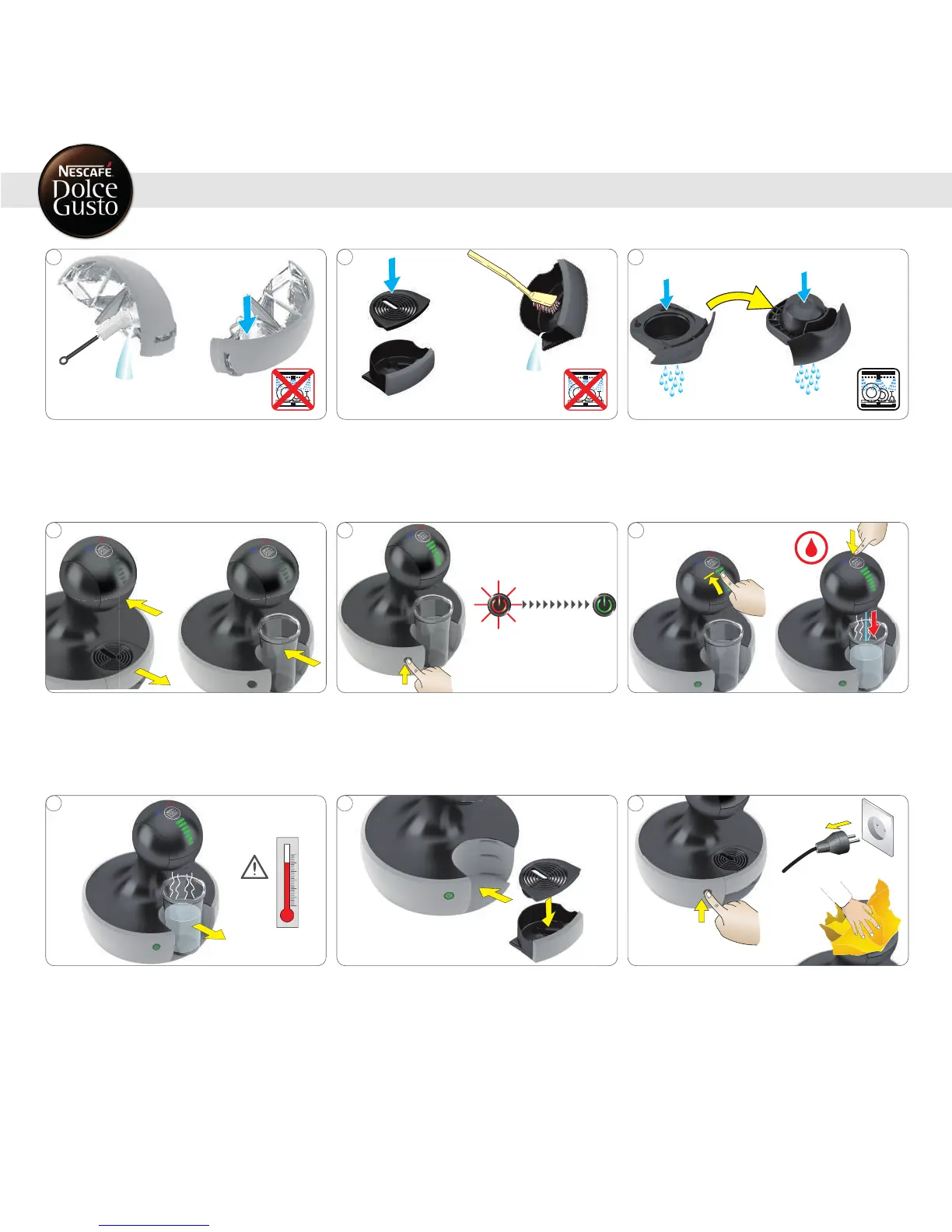 NESCAFÉ
Dolce
Gusto