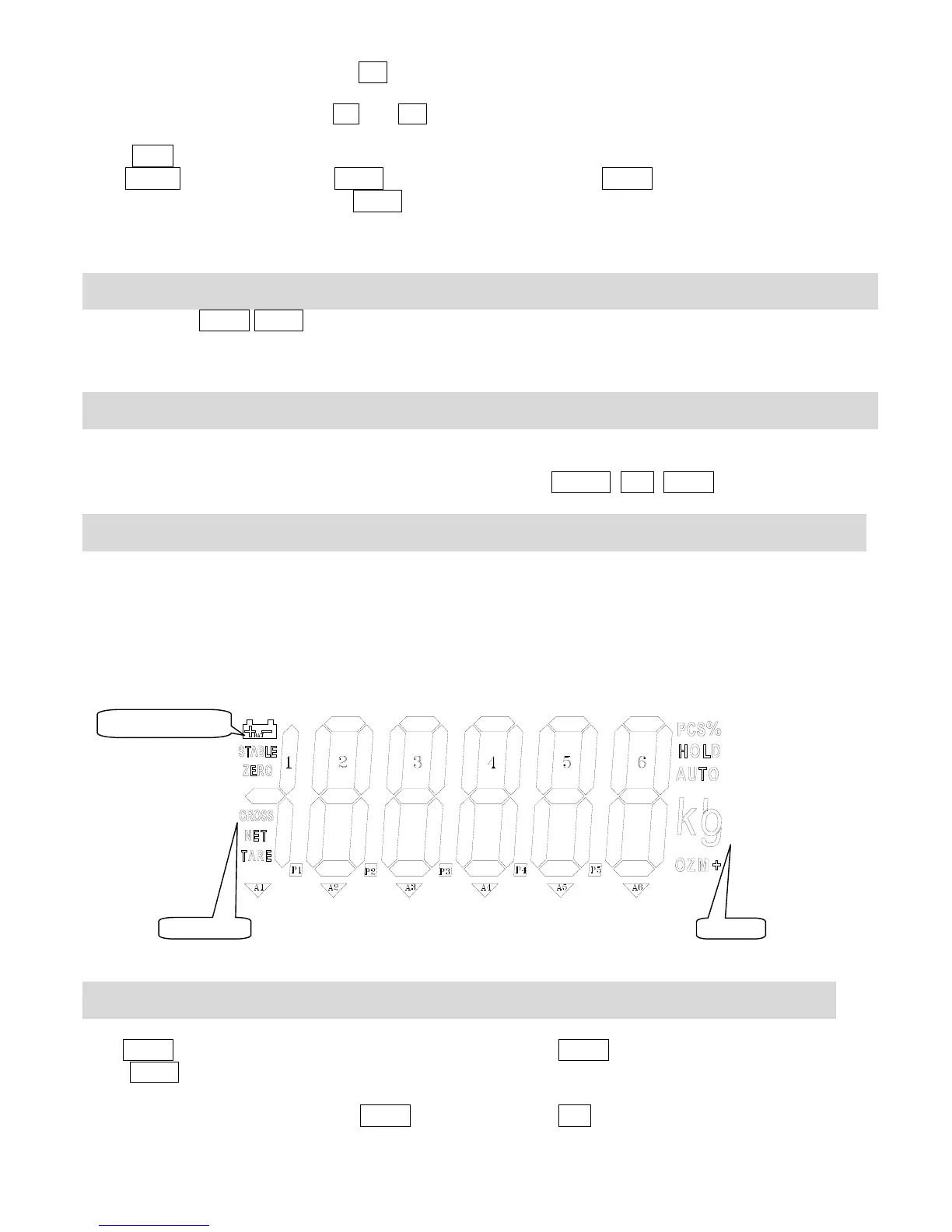 STABLE
ZERO
1
2
3
4
5
6
PCS%
HOLD
AUTO
GROSS
NET
TARE
kg
OZM+
P1
P2
P3
P4
P5
A1
A2
A3
A4
A5
A6