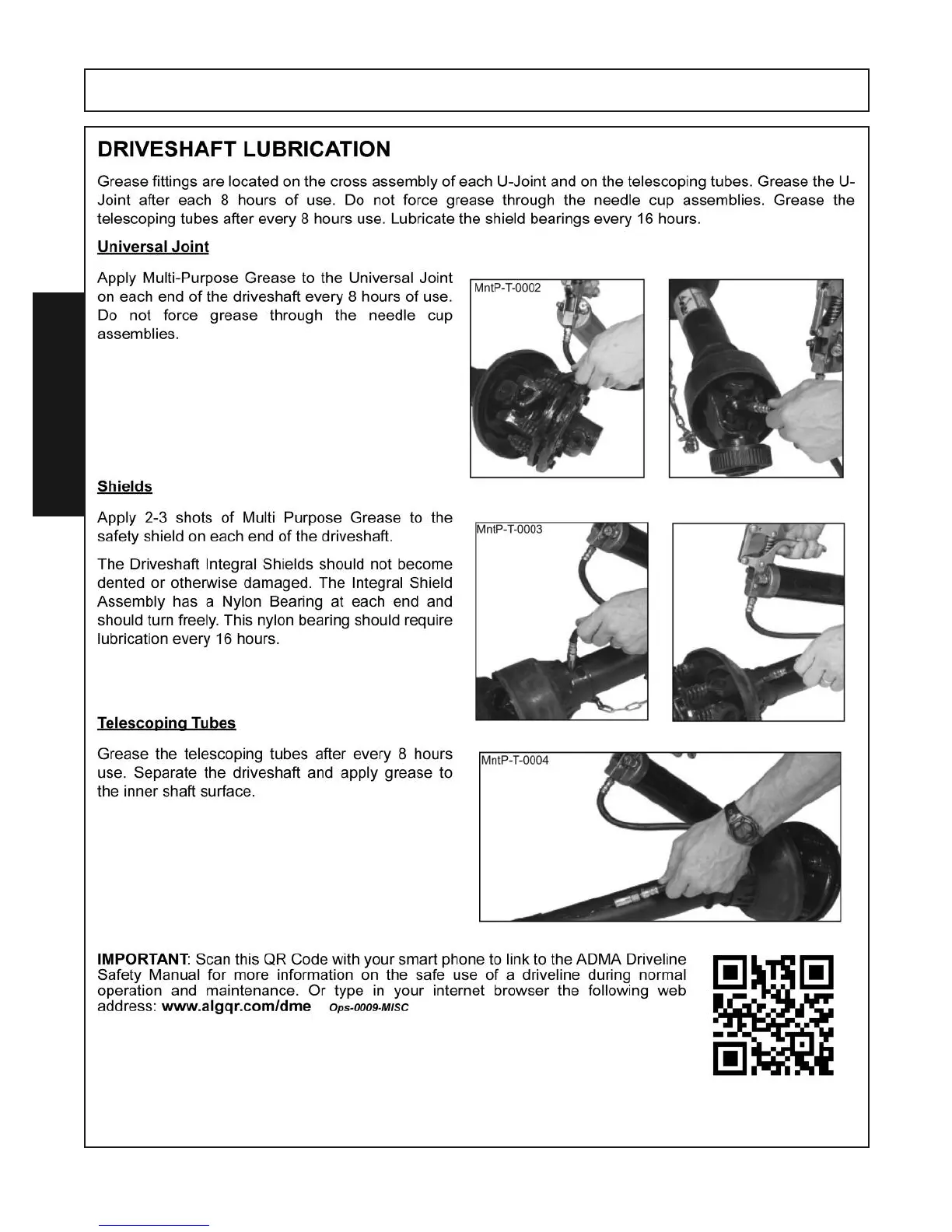 DRIVESHAFT LUBRICATION

Grease fittings are located on the cross assembly of each U-Joint and on the telescoping tubes. Grease the U-Joint after each 8 hours of use. Do not force grease through the needle cup assemblies. Grease the telescoping tubes after every 8 hours use. Lubricate the shield bearings every 16 hours.

Universal Joint

Apply Multi-Purpose Grease to the Universal Joint on each end of the driveshaft every 8 hours of use. Do not force grease through the needle cup assemblies.

MntP-T-0002

Shields

Apply 2-3 shots of Multi Purpose Grease to the safety shield on each end of the driveshaft.

The Driveshaft Integral Shields should not become dented or otherwise damaged. The Integral Shield Assembly has a Nylon Bearing at each end and should turn freely. This nylon bearing should require lubrication every 16 hours.

MntP-T-0003

Telescoping Tubes

Grease the telescoping tubes after every 8 hours use. Separate the driveshaft and apply grease to the inner shaft surface.

MntP-T-0004

IMPORTANT: Scan this QR Code with your smart phone to link to the ADMA Driveline Safety Manual for more information on the safe use of a driveline during normal operation and maintenance. Or type in your internet browser the following web address: www.algqr.com/dme Ops-0009-MISC