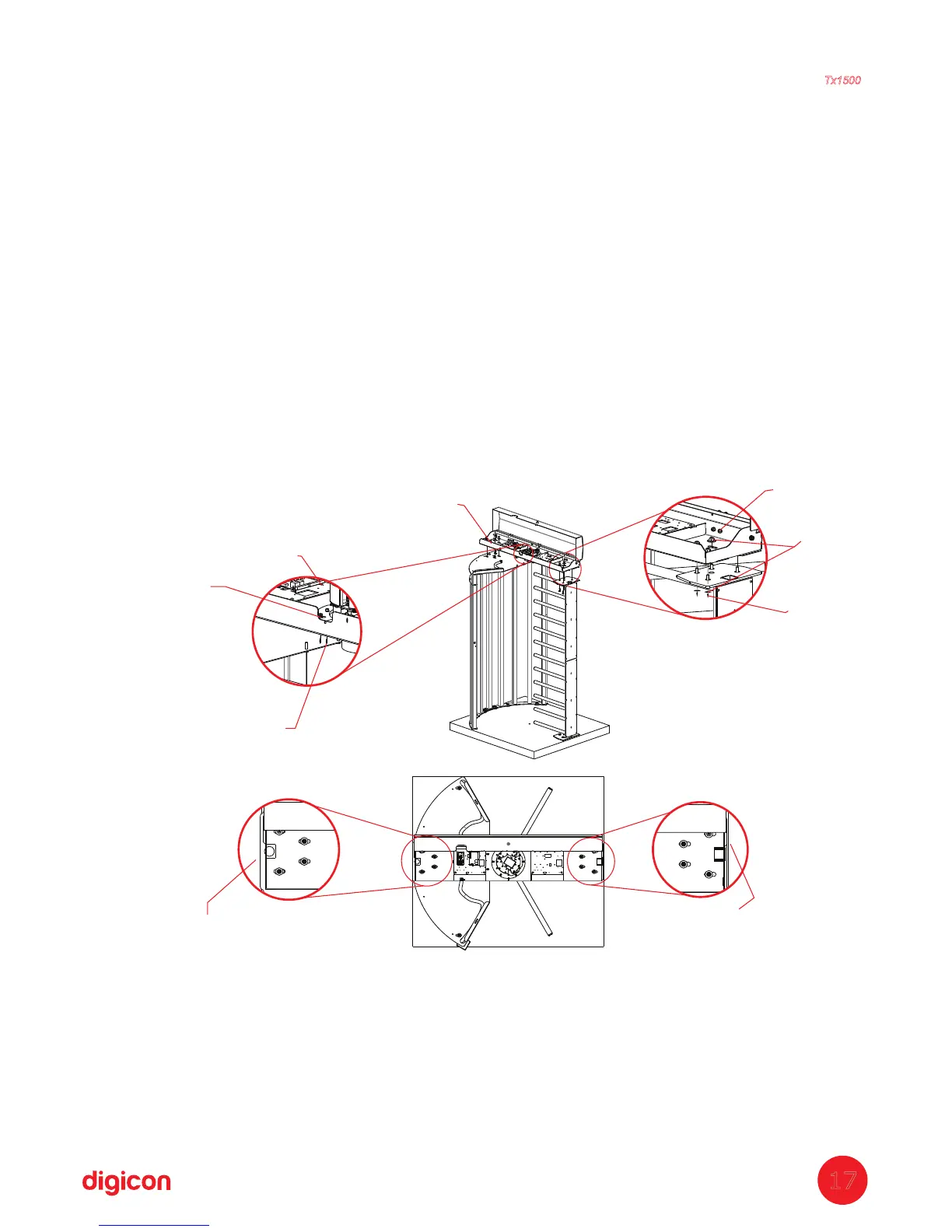 Tx1500

digicon

17