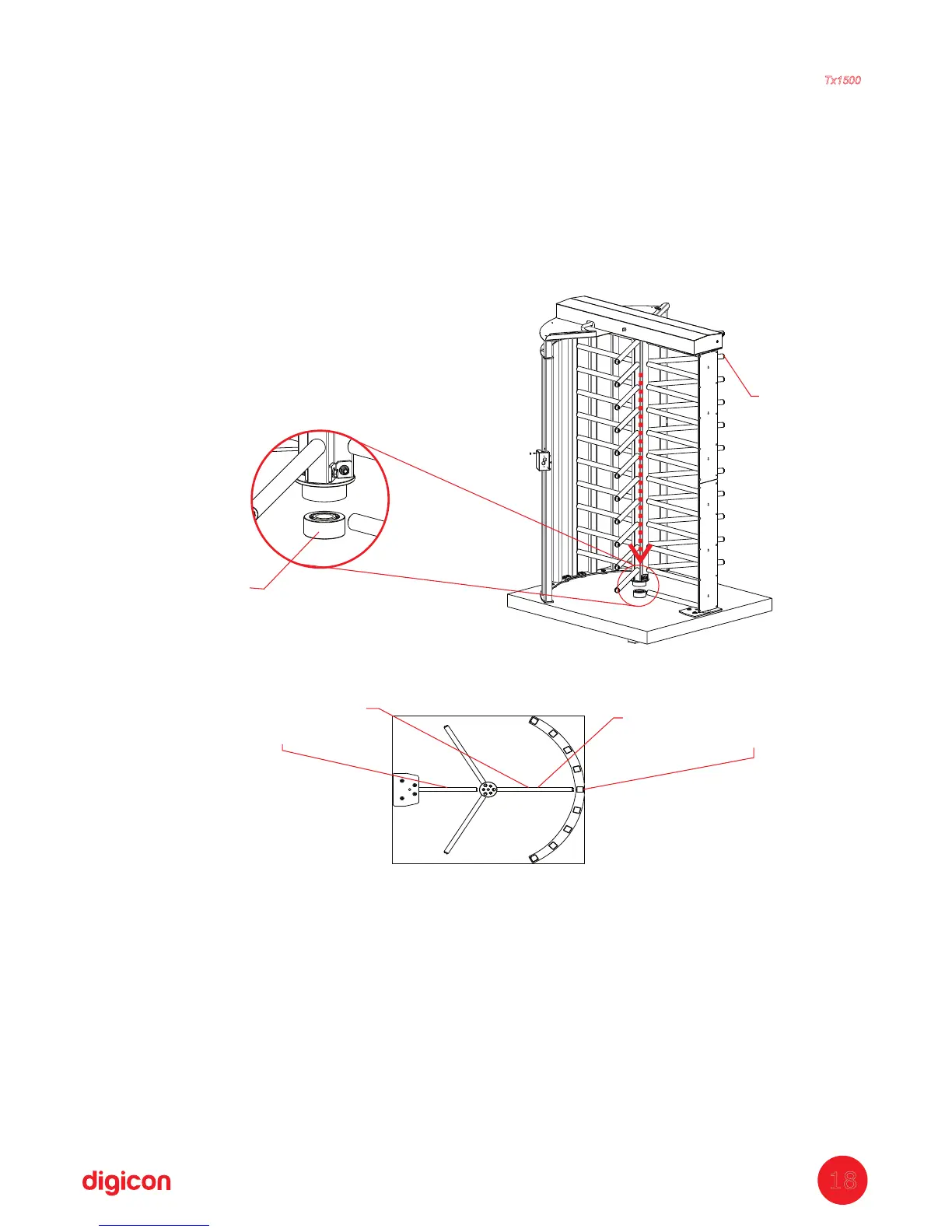 Tx1500

digicon

18