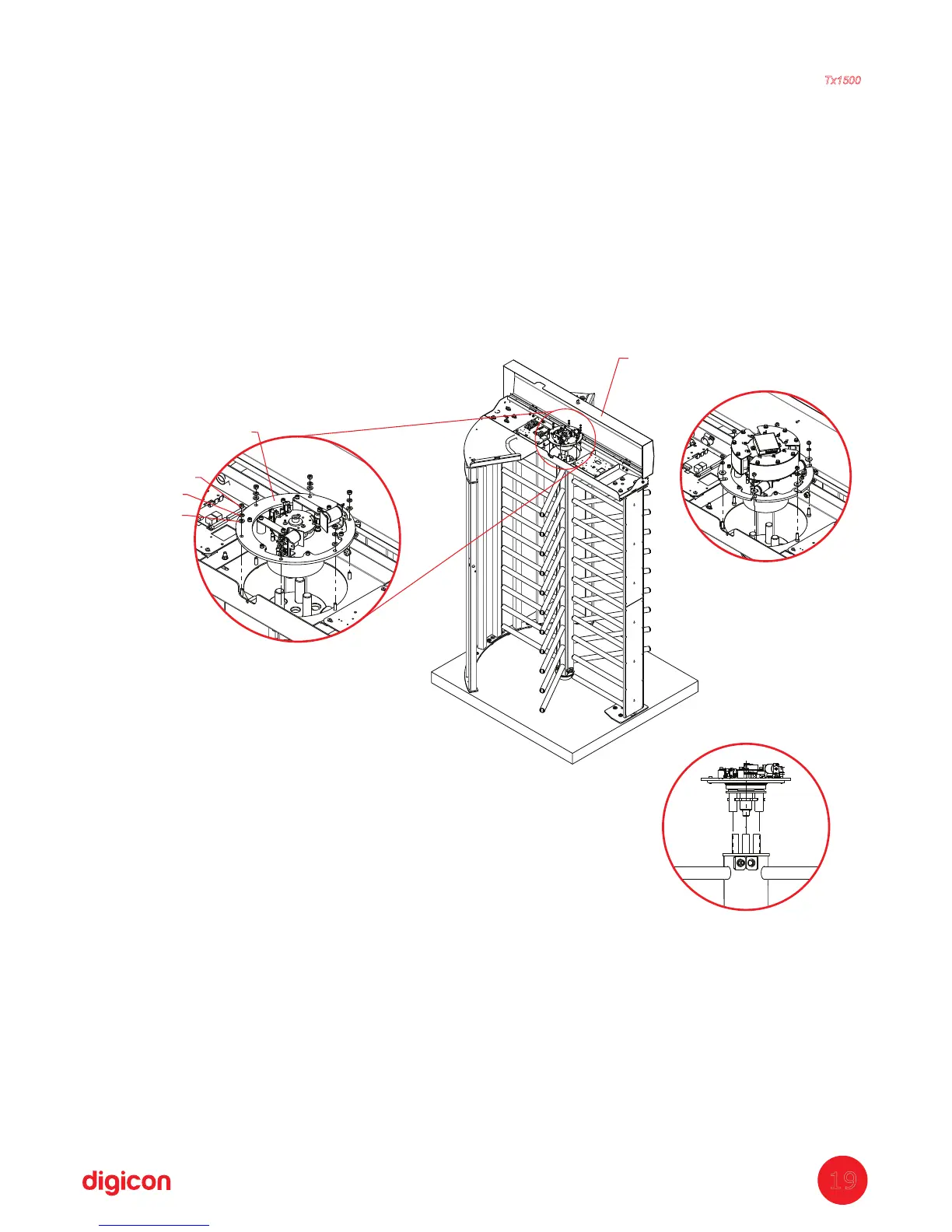 Tx1500

digicon

19