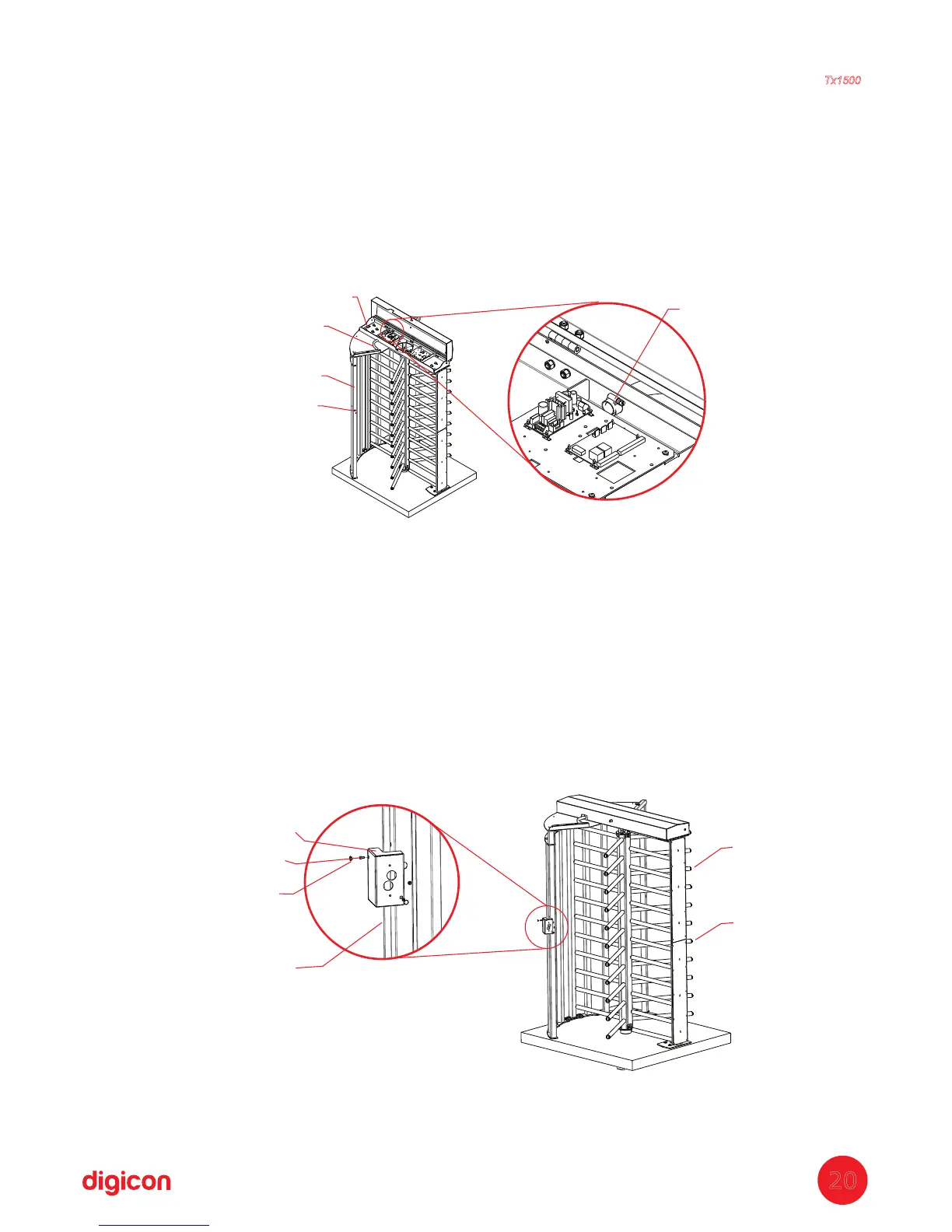 Tx1500

digicon

20