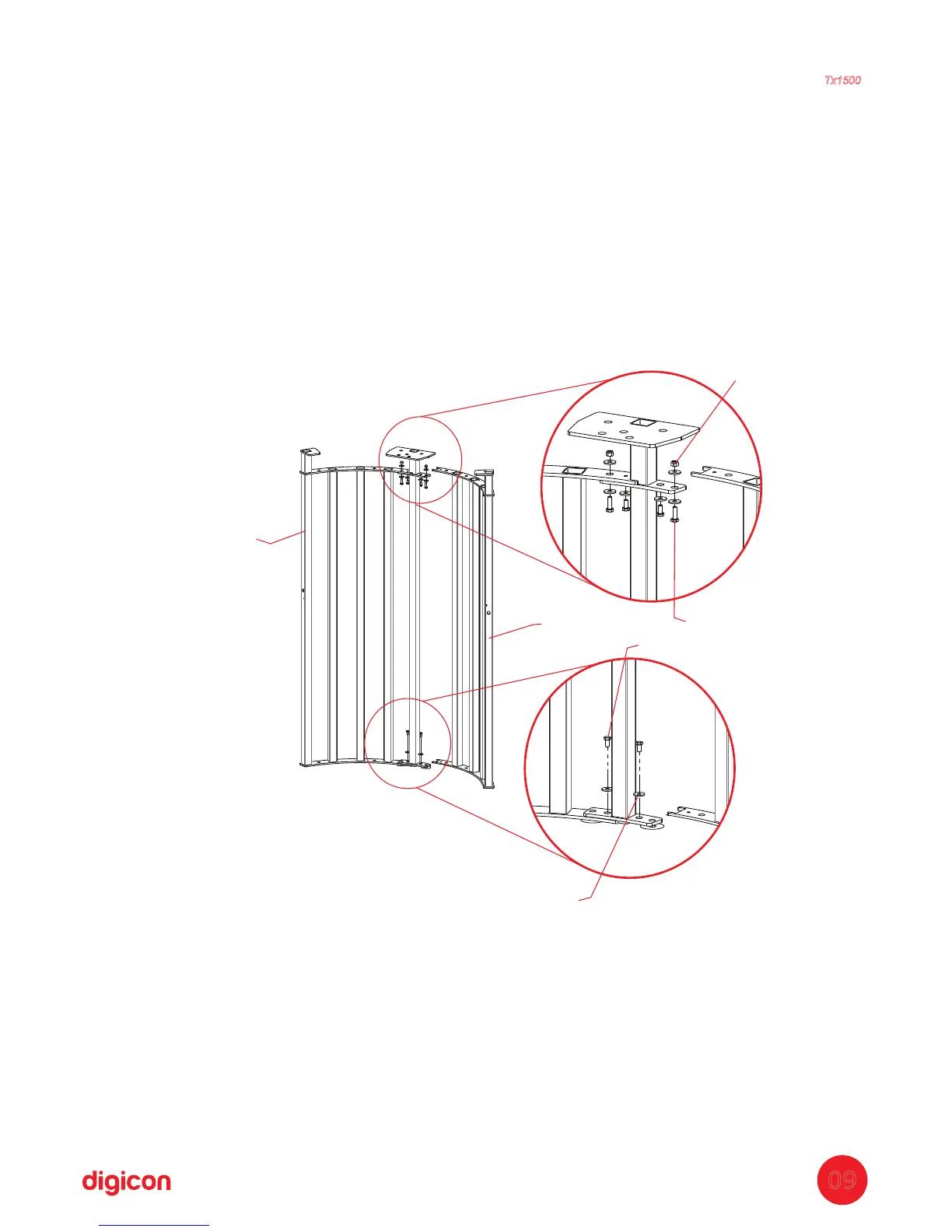 Tx1500

digicon

09