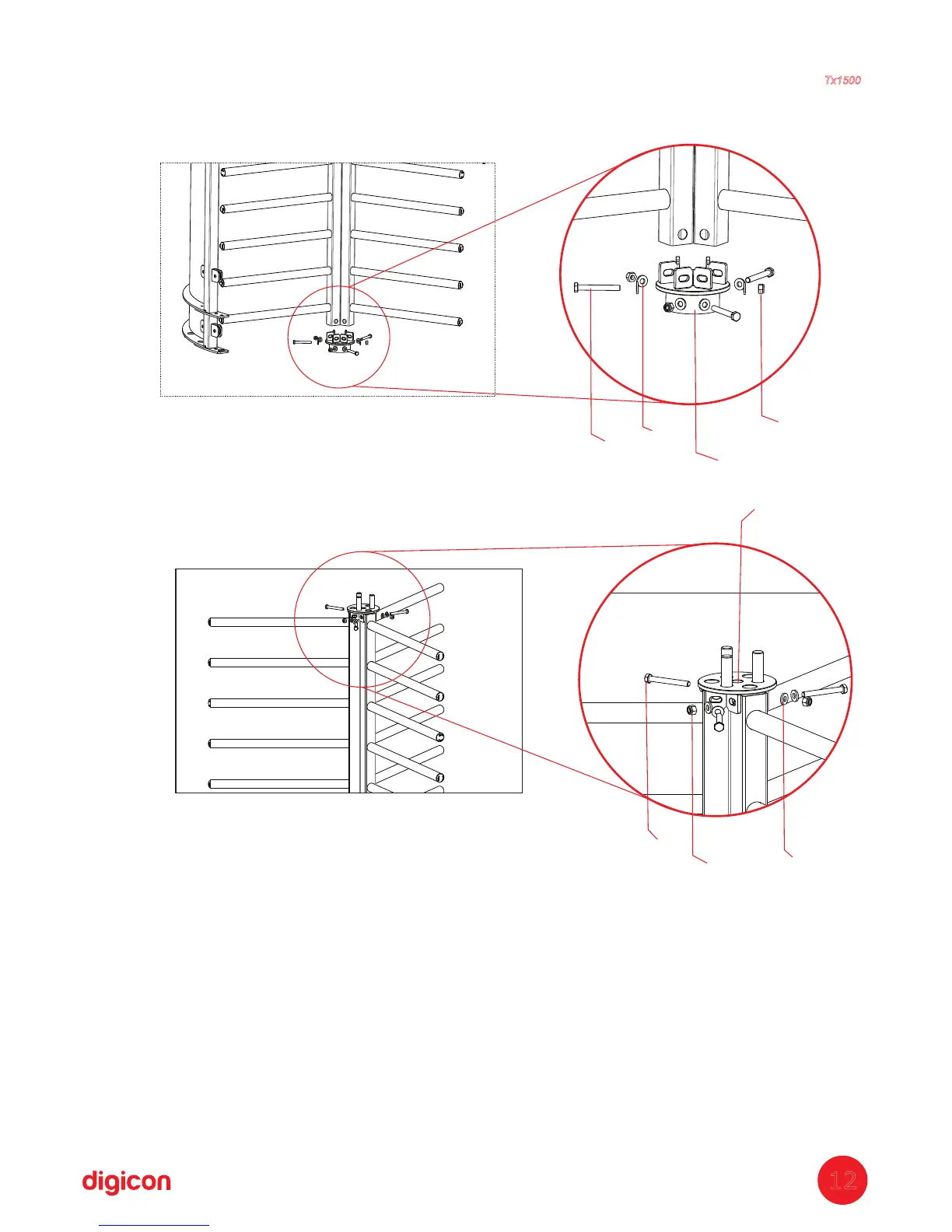 Tx1500

digicon

12