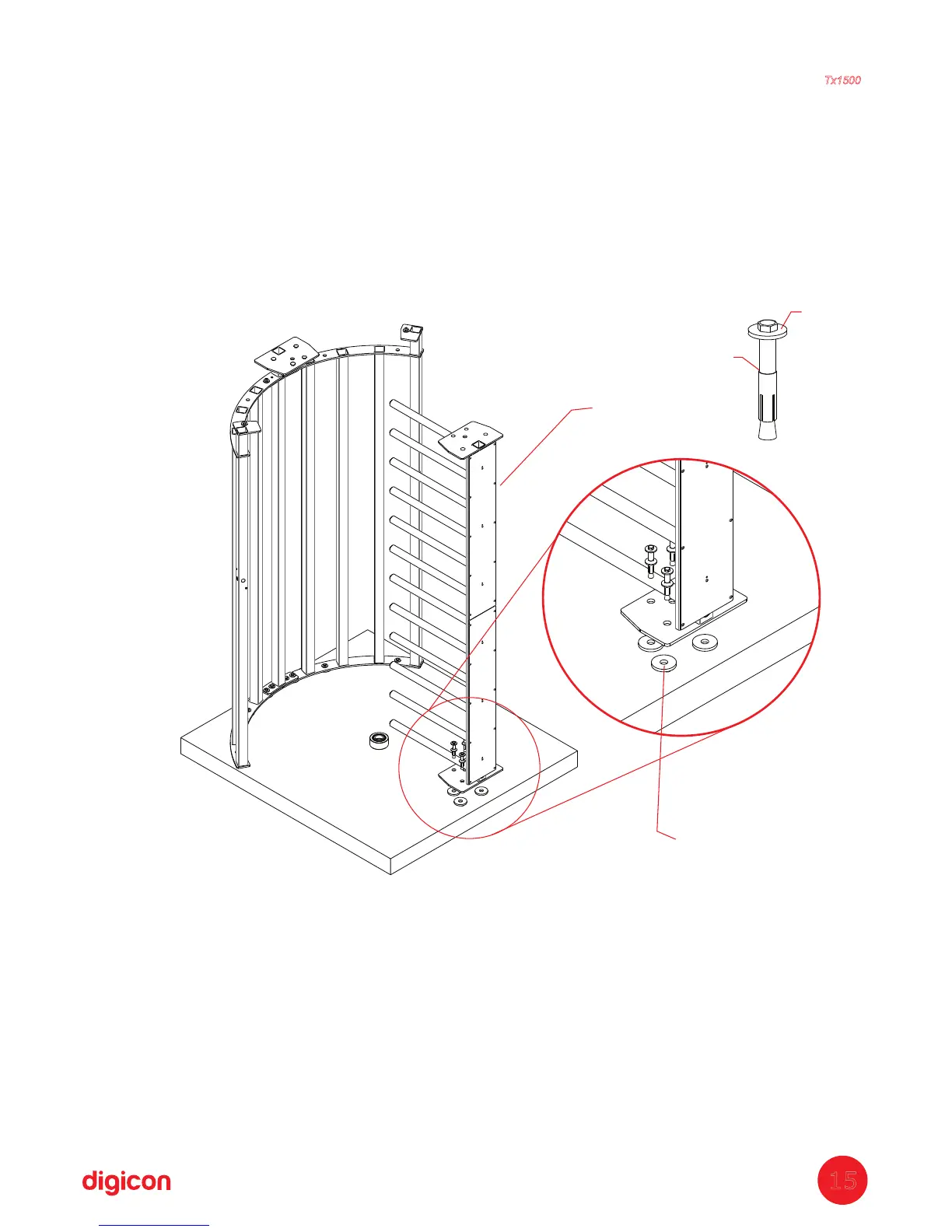 Tx1500

digicon

15