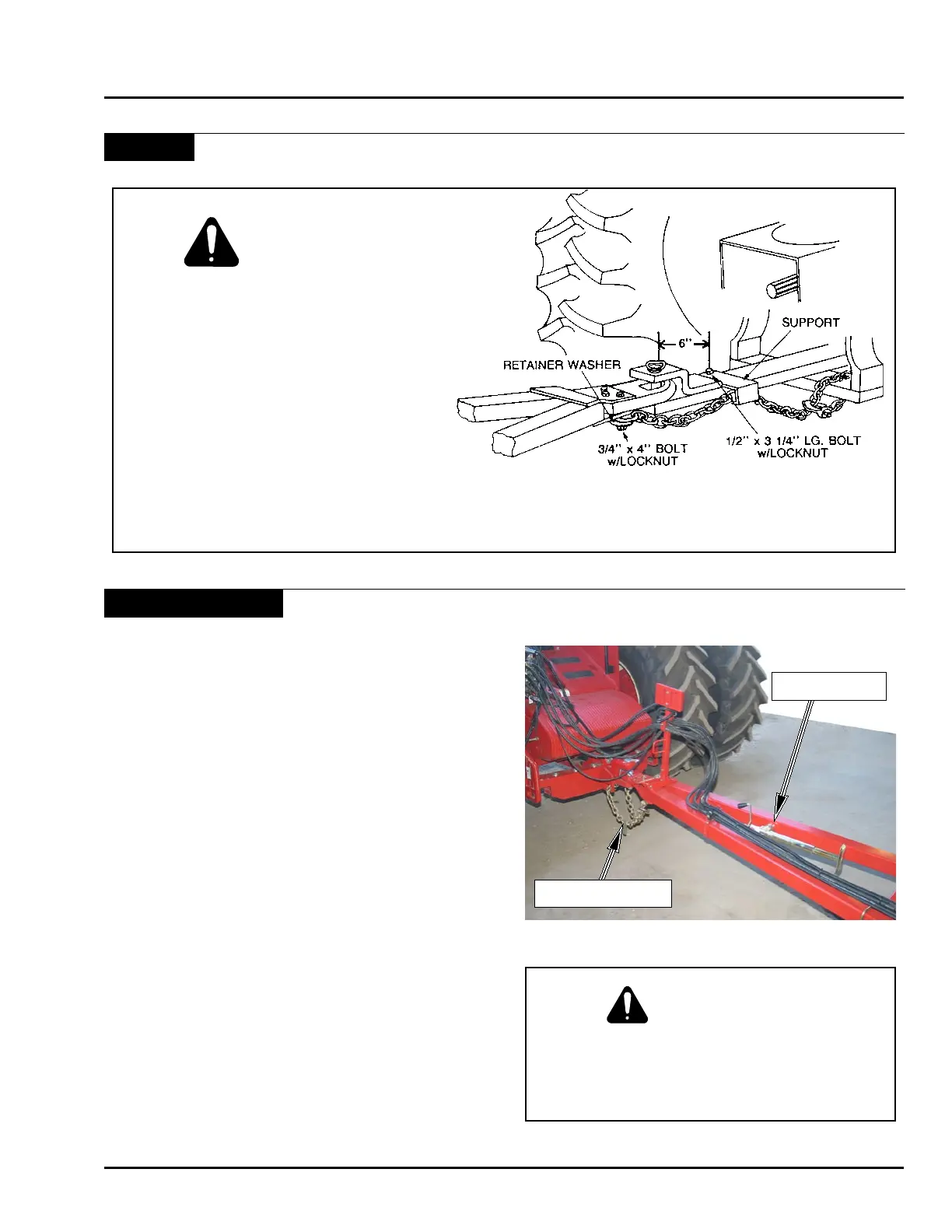 SUPPORT

6"

RETAINER WASHER

3/4" x 4" BOLT w/LOCKNUT

1/2" x 3 1/4" LG. BOLT w/LOCKNUT