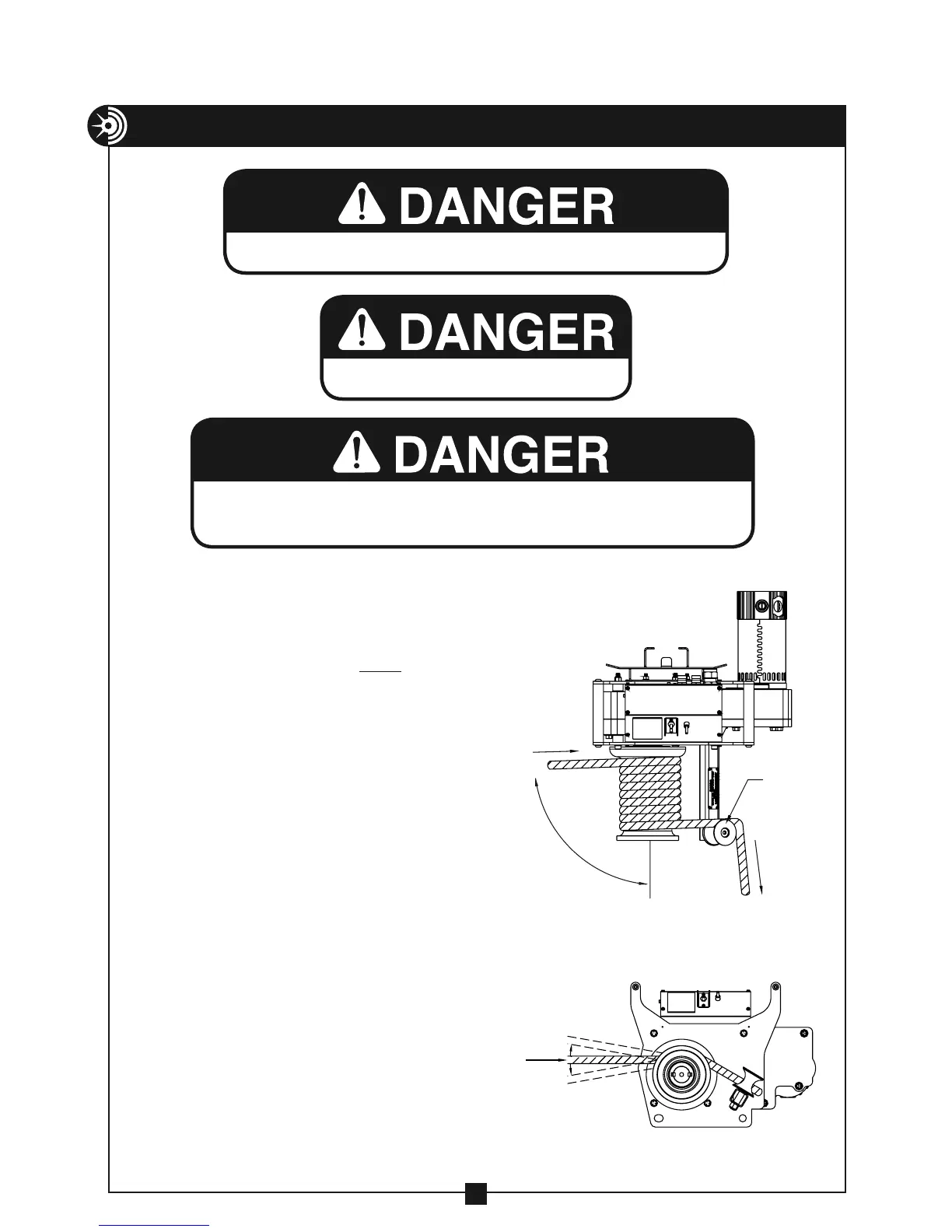 DANGER

DANGER

DANGER