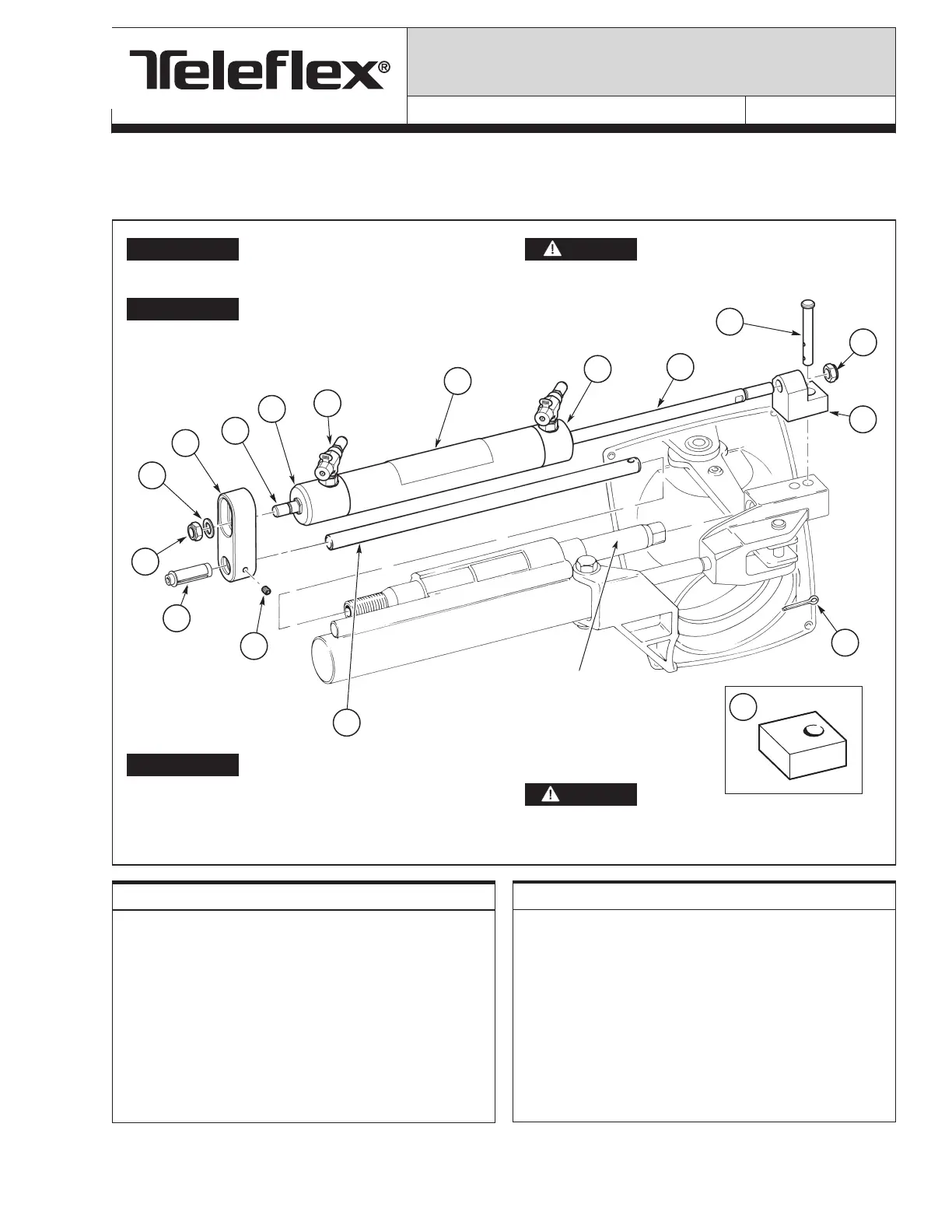 Teleflex®