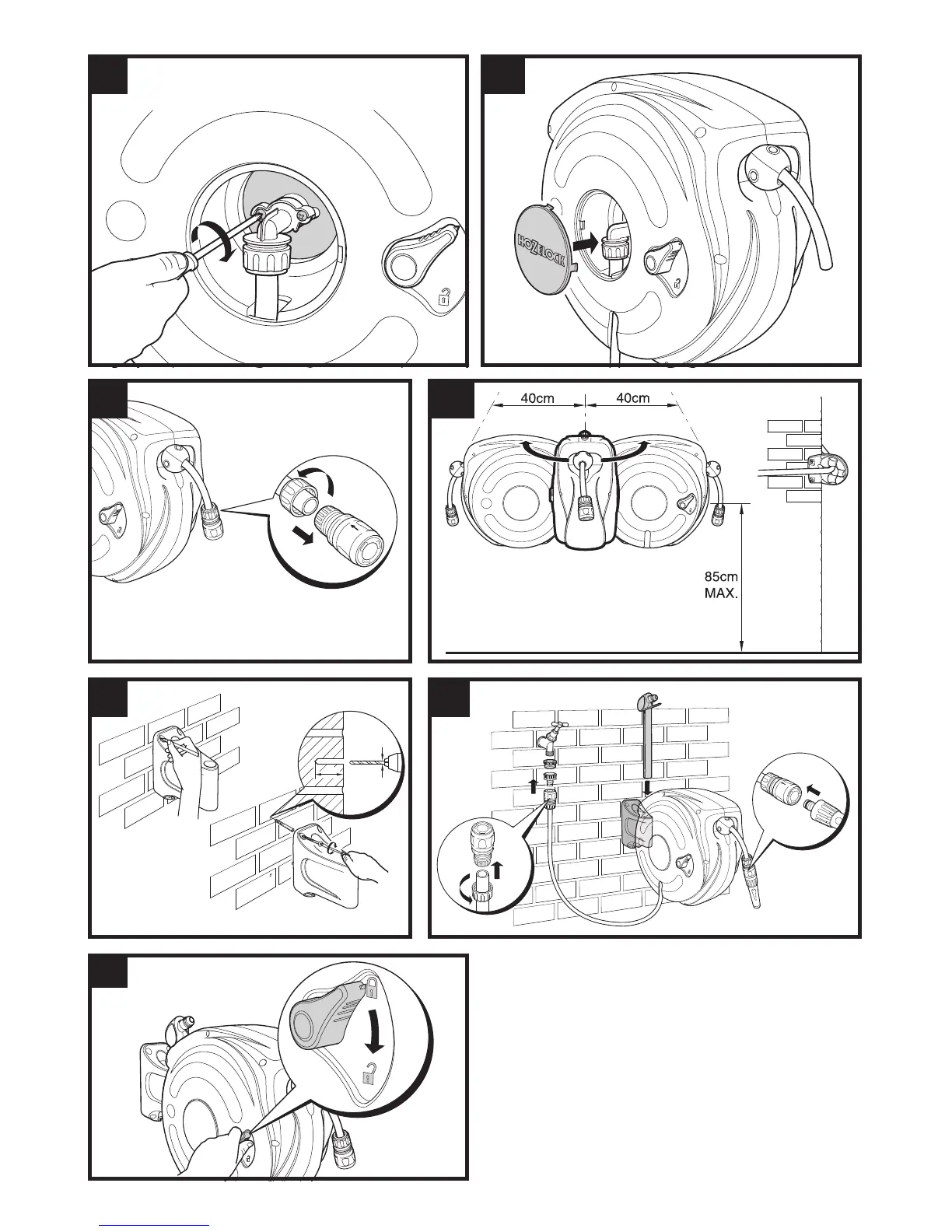 HOZELOCK

40cm

40cm

85cm
MAX.