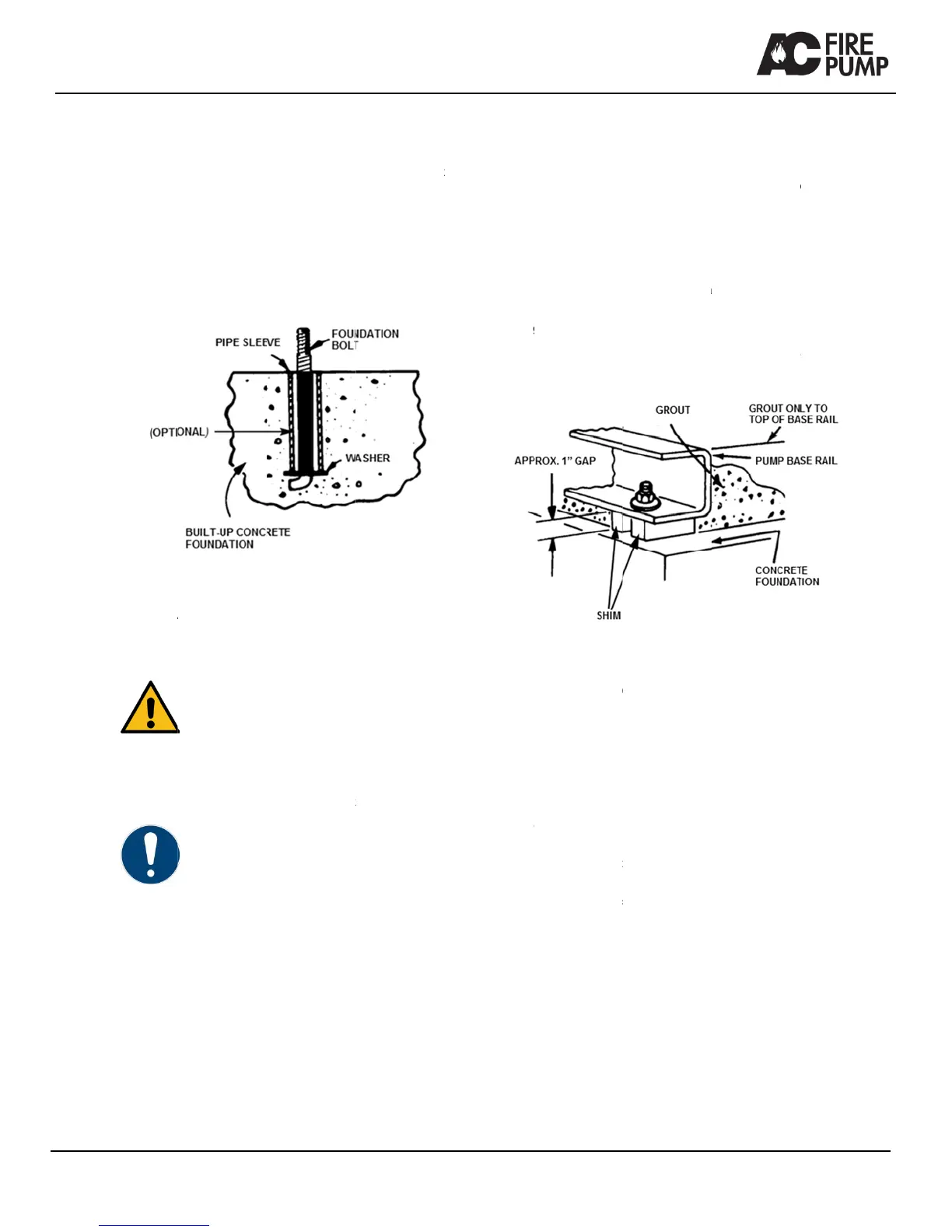 AC FIRE PUMP

PIPE SLEEVE

FOUNDATION BOLT

(OPTIONAL)

WASHER

BUILT-UP CONCRETE FOUNDATION

GROUT

GROUT ONLY TO TOP OF BASE RAIL

APPROX. 1" GAP

PUMP BASE RAIL

CONCRETE FOUNDATION

SHIM