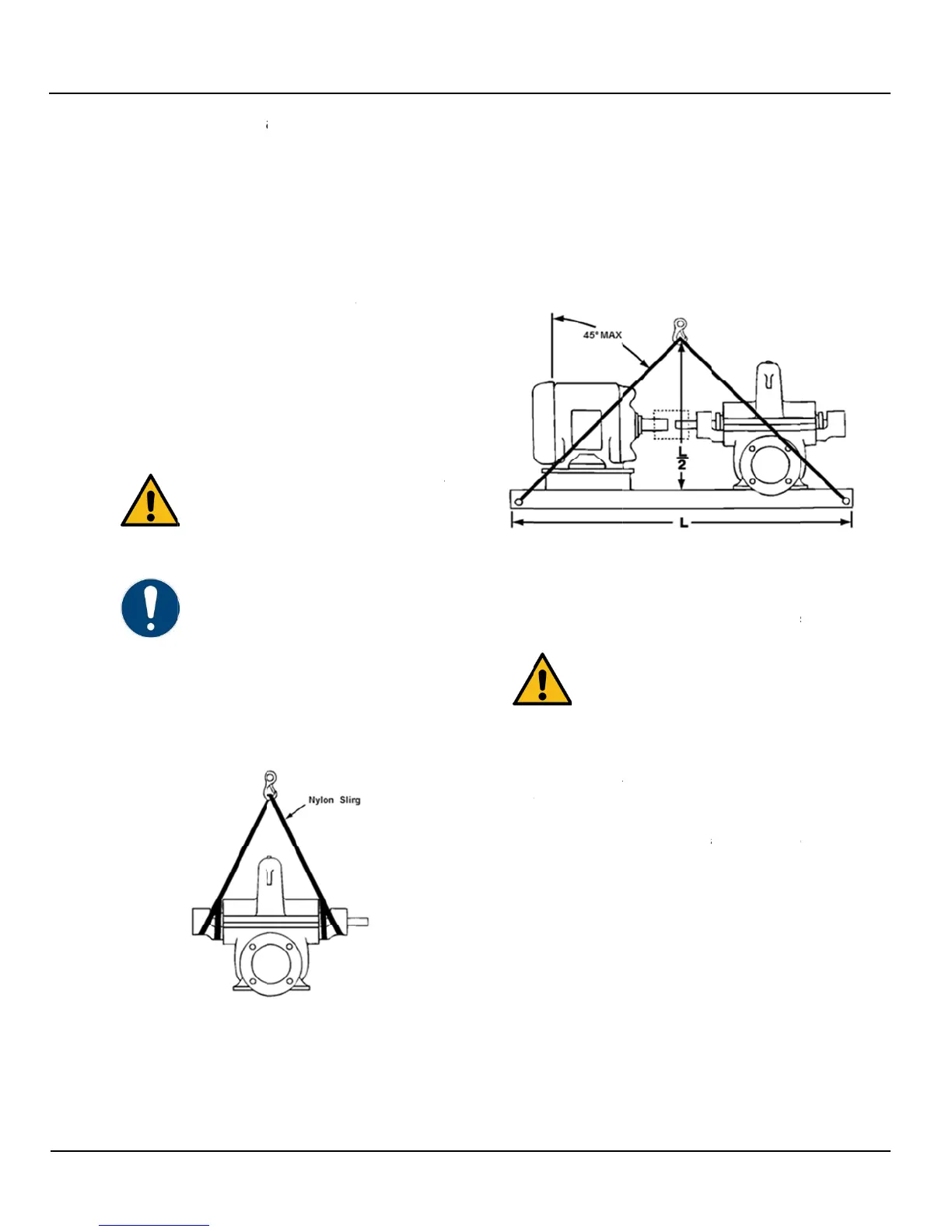 45° MAX

$\frac{L}{2}$

L

Nylon Sling