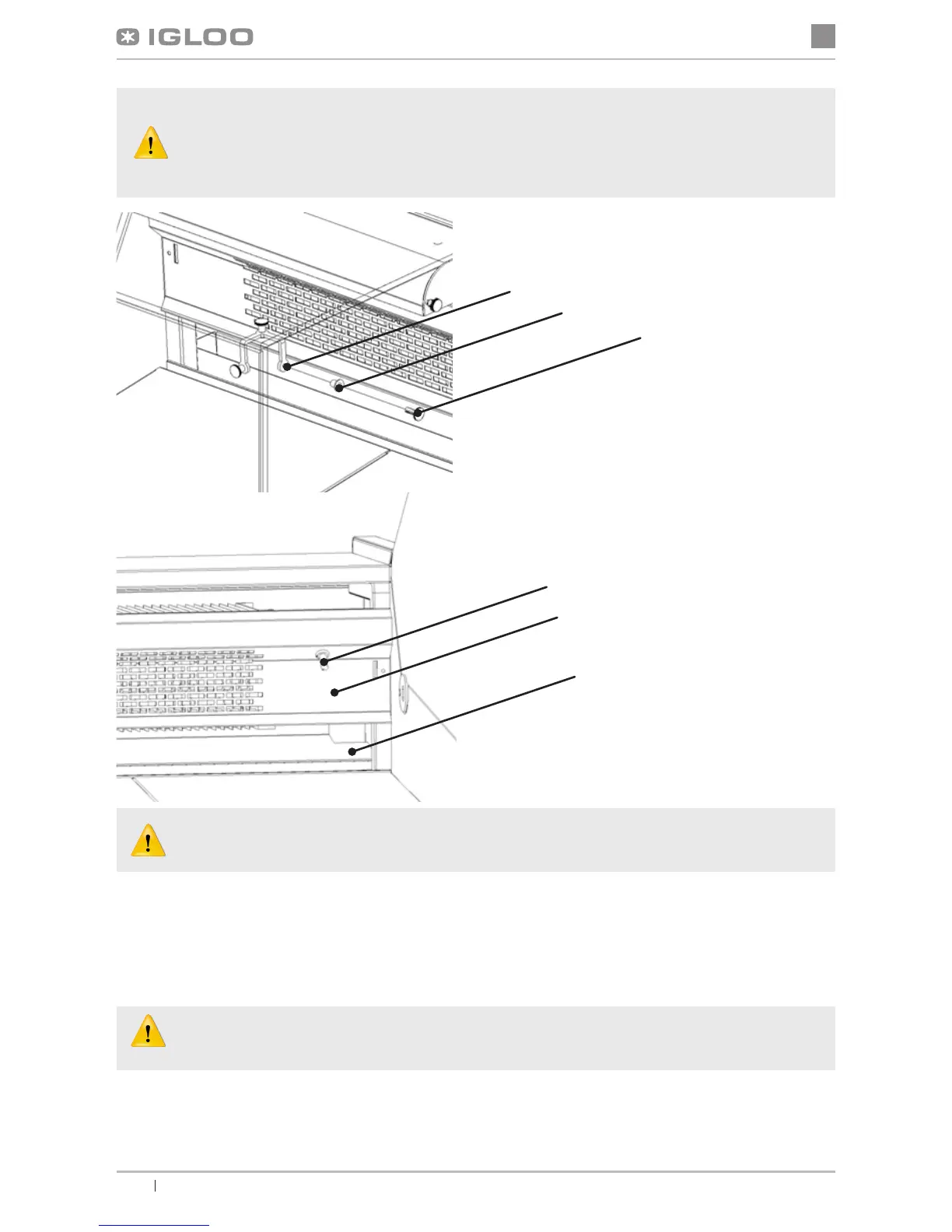 IGLOO