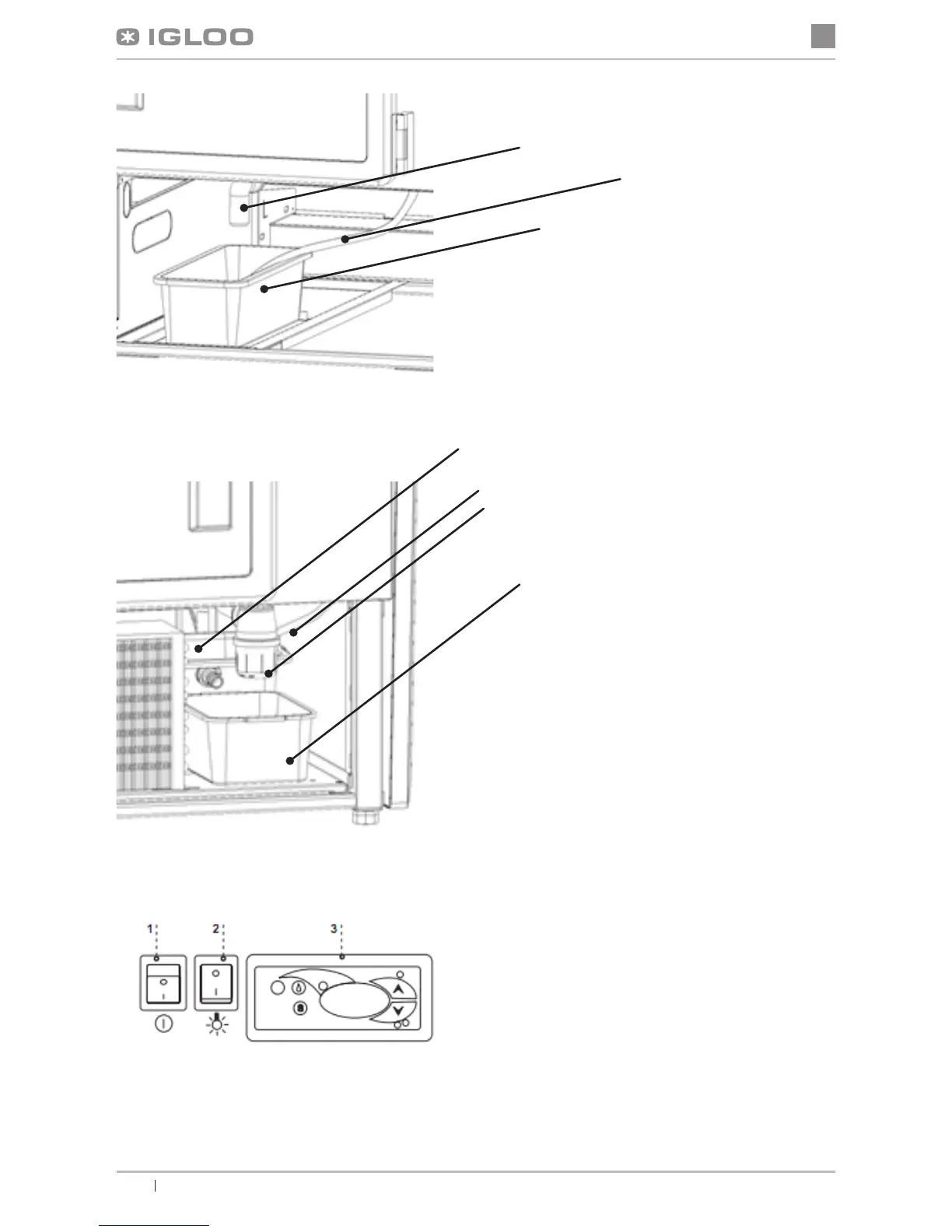 IGLOO

1

2

3