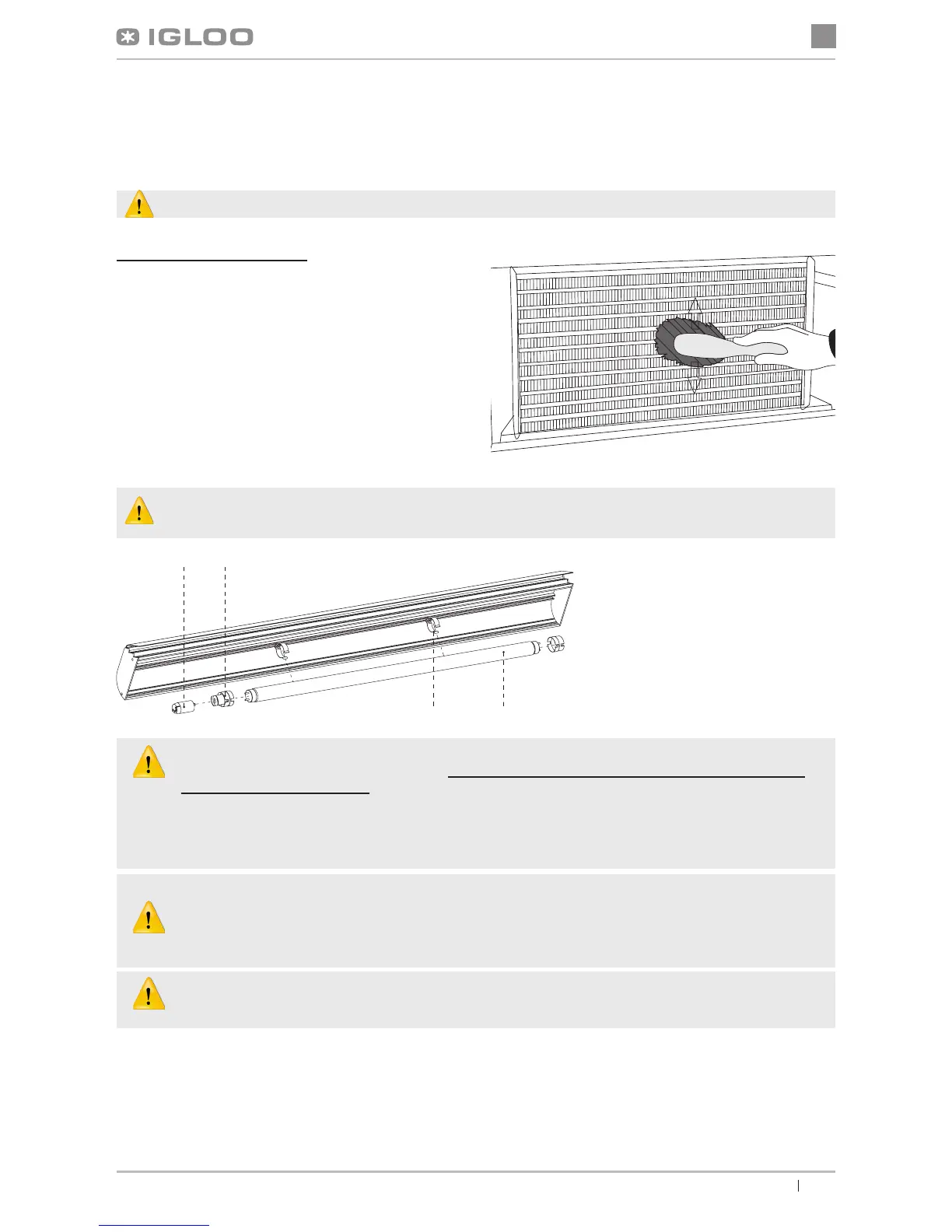 IGLOO