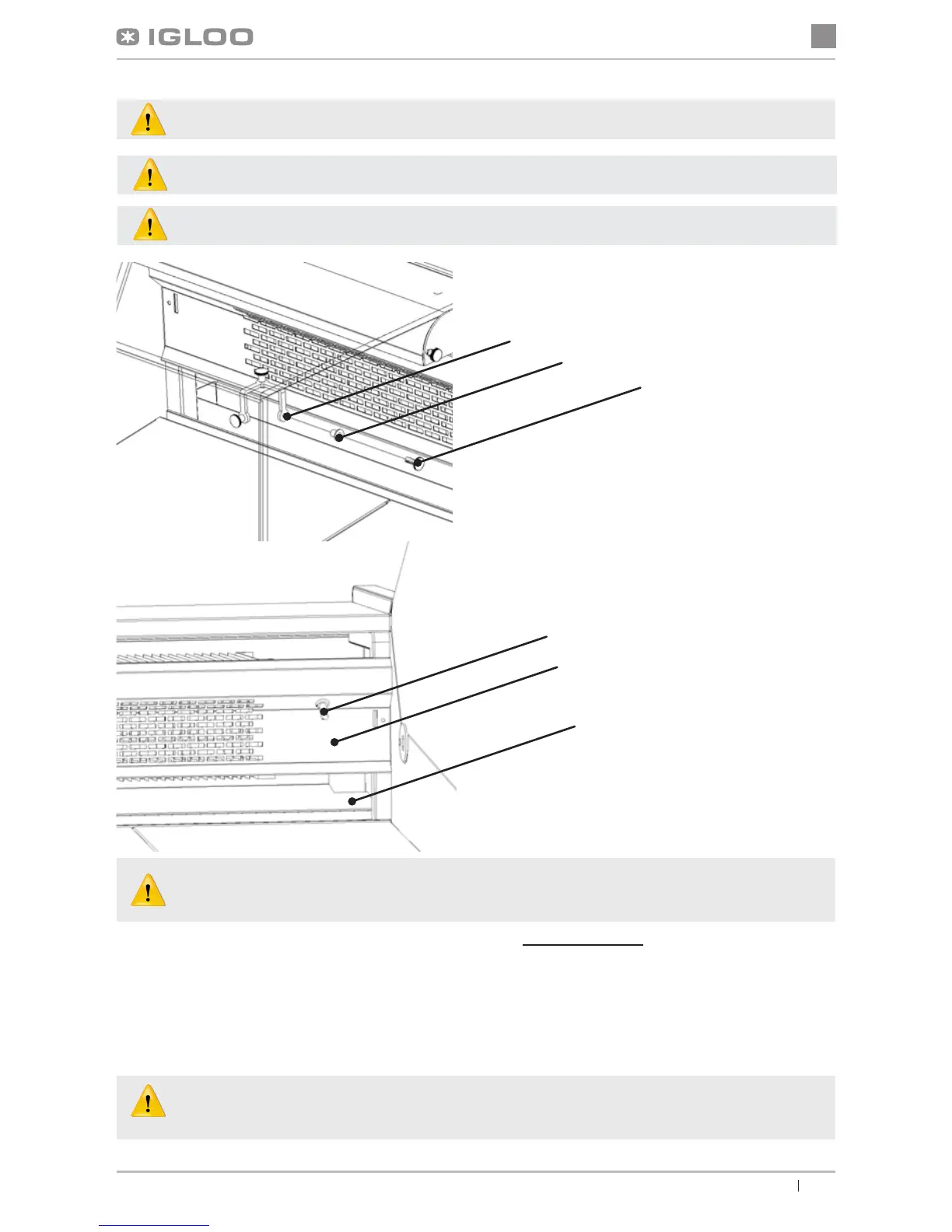 IGLOO