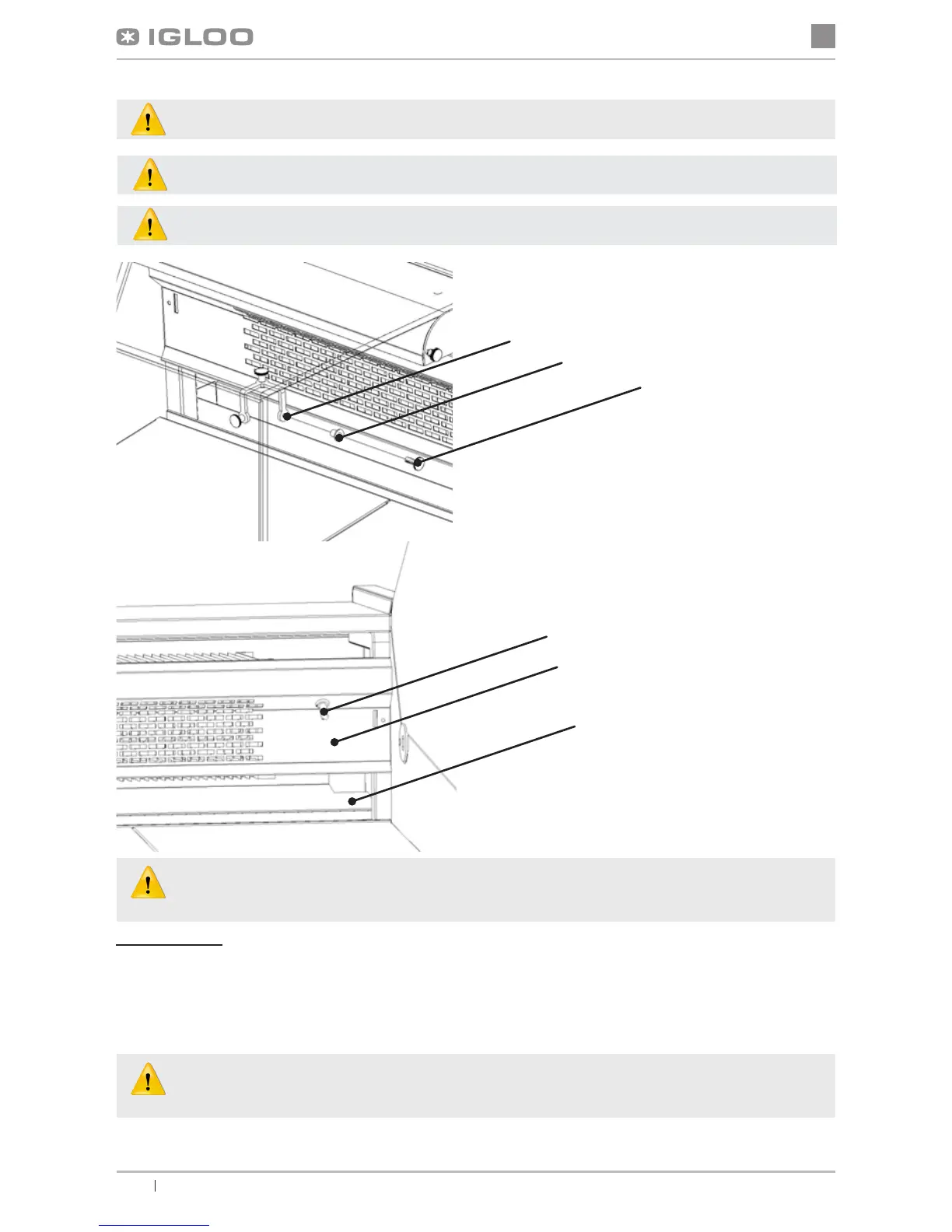 IGLOO