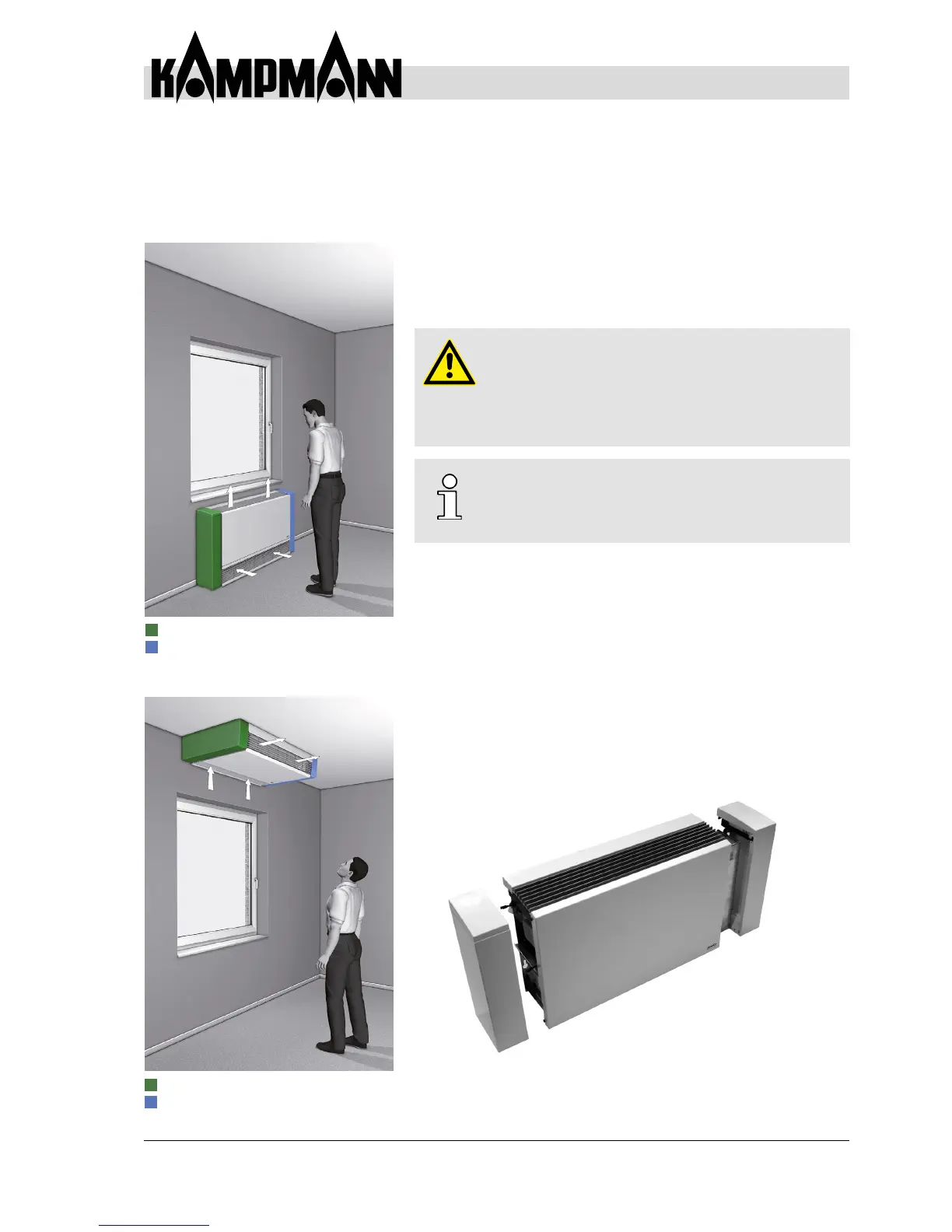 KAMPMANN