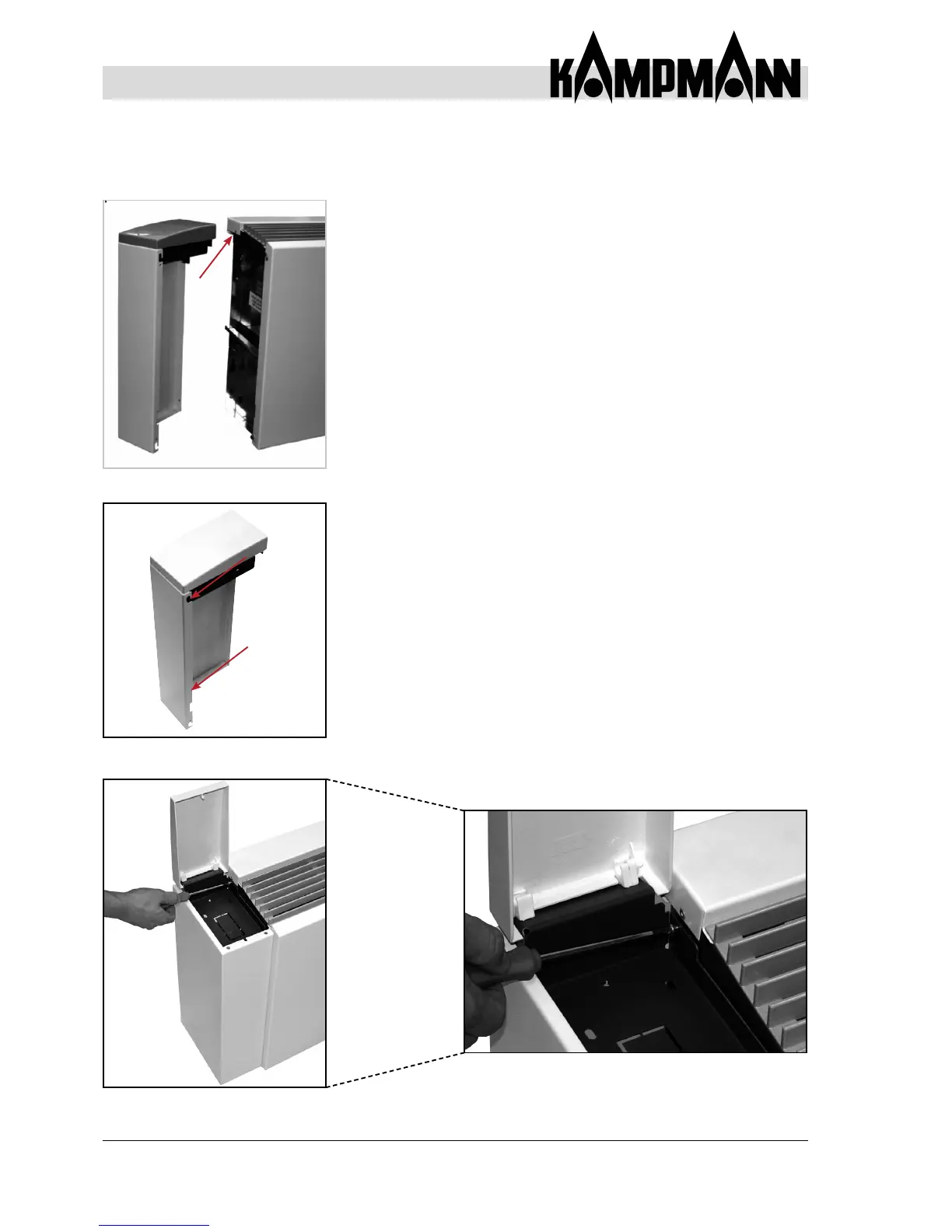 KAMPMANN