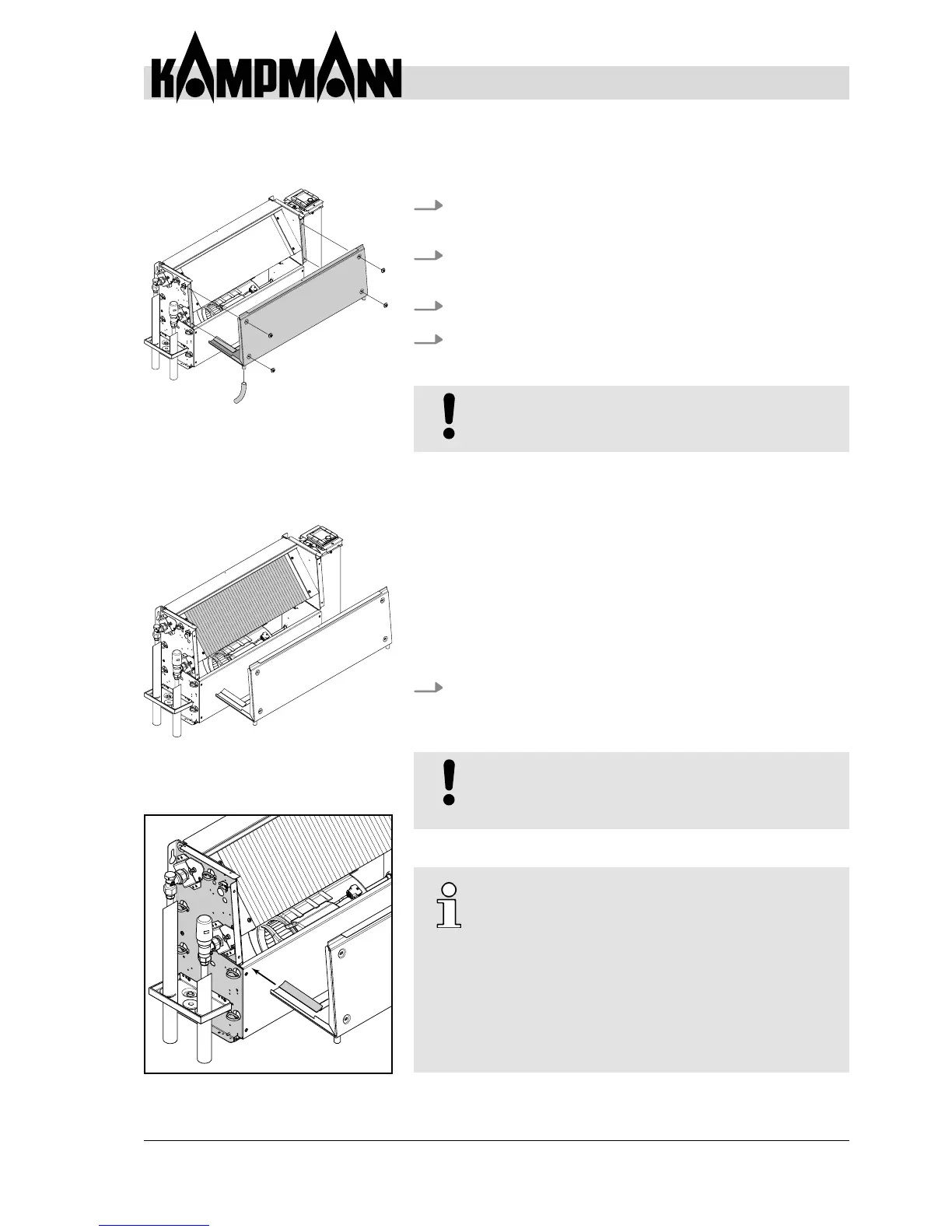 KAMPMANN