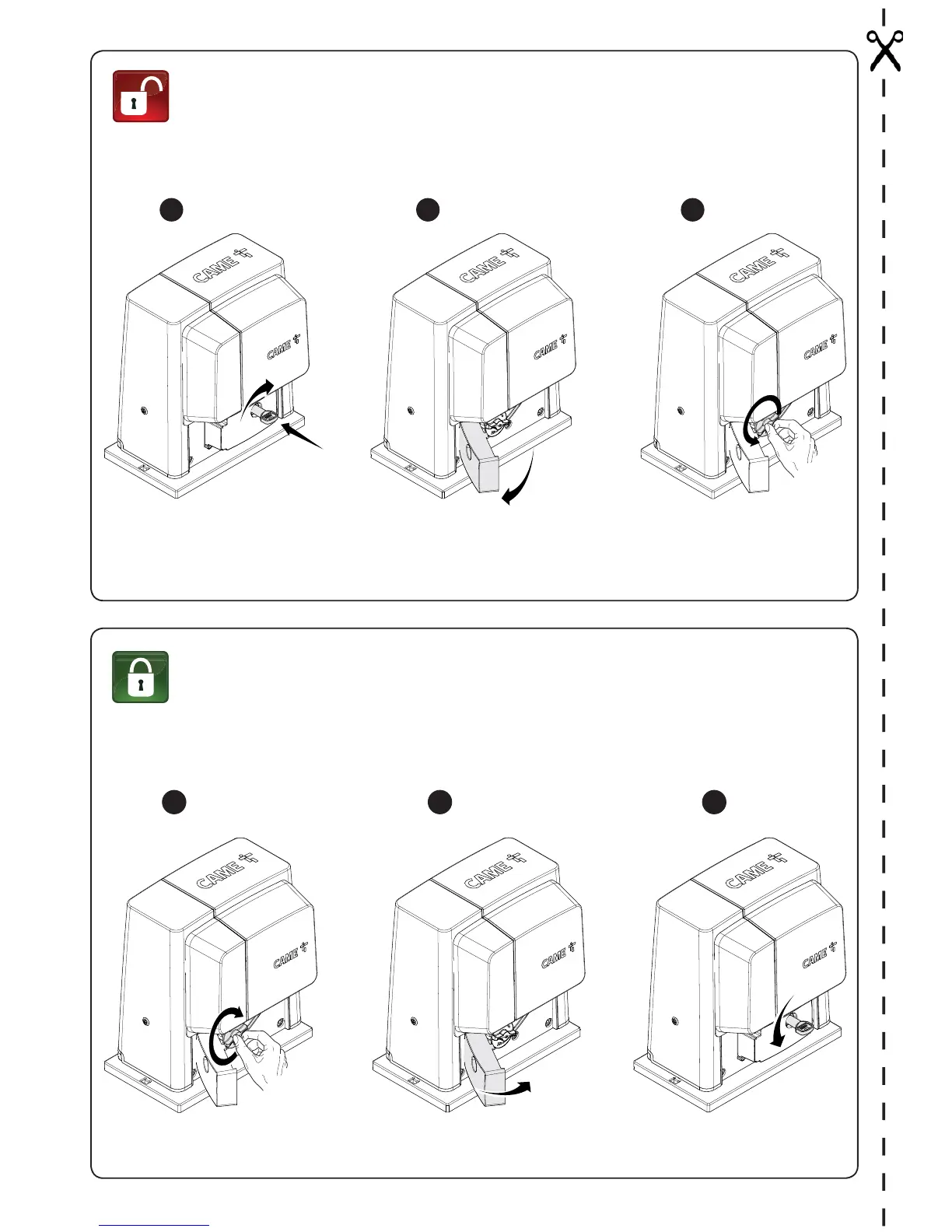 CAME
CAME
CAME
CAME
CAME
CAME
CAME
CAME
CAME
CAME
CAME
CAME