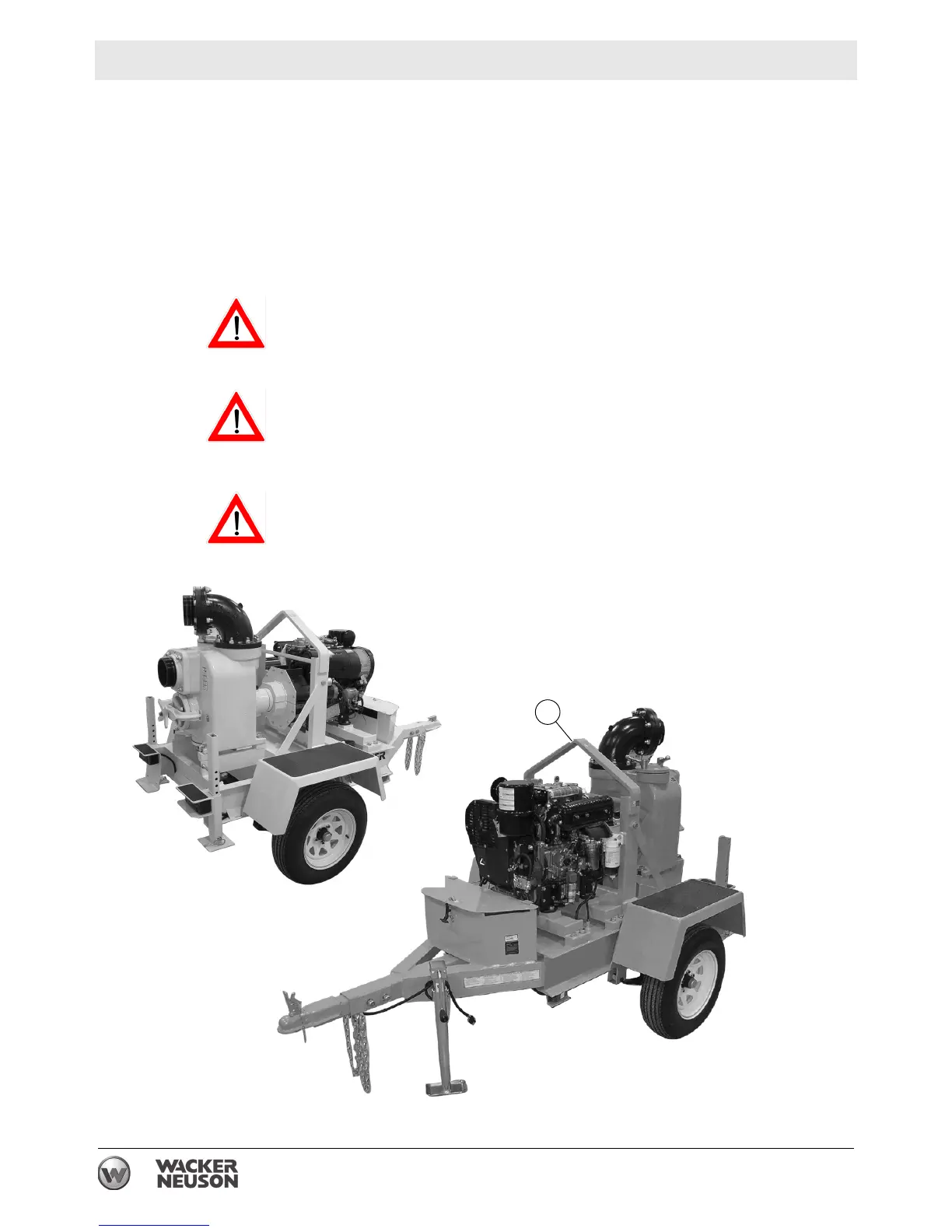 WACKER NEUSON