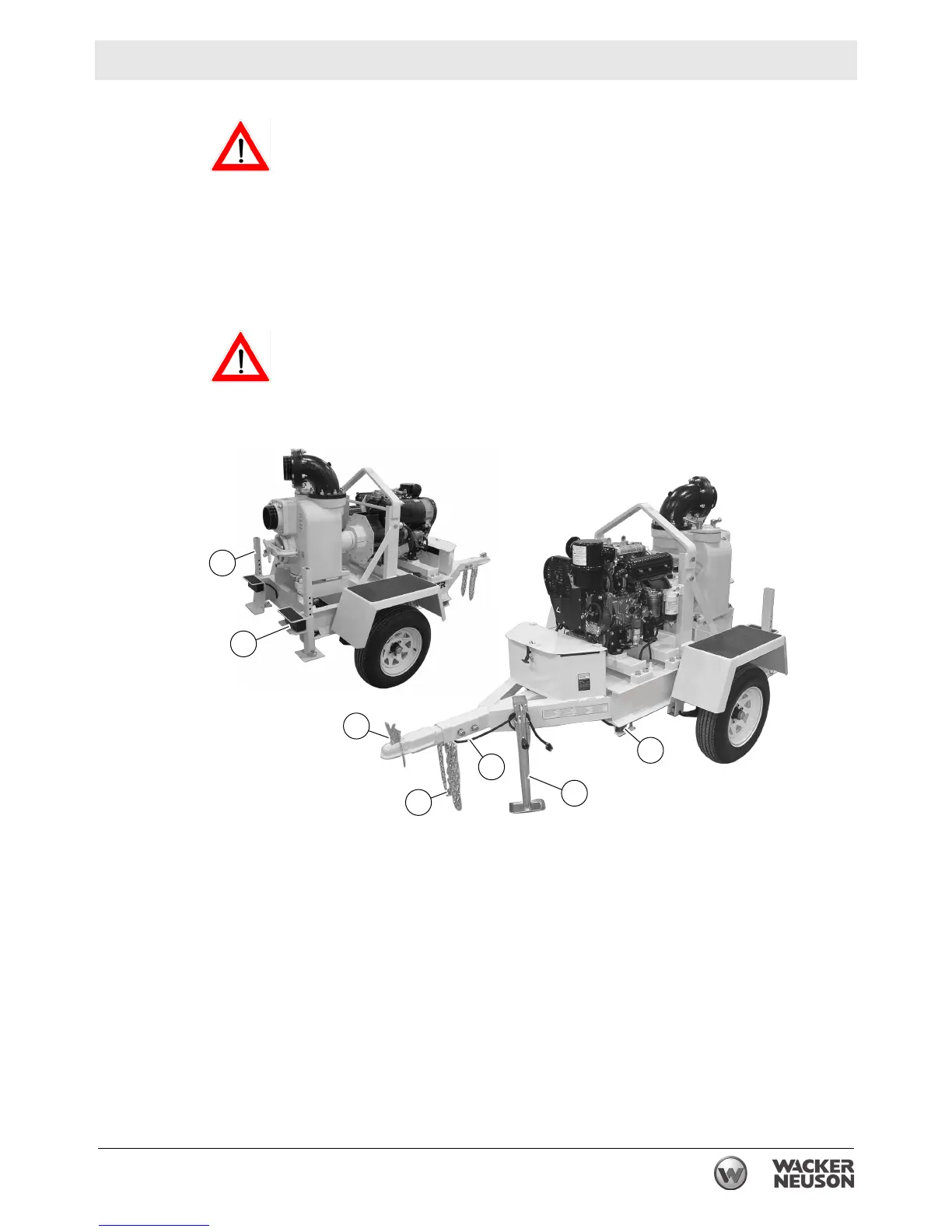 WACKER
NEUSON