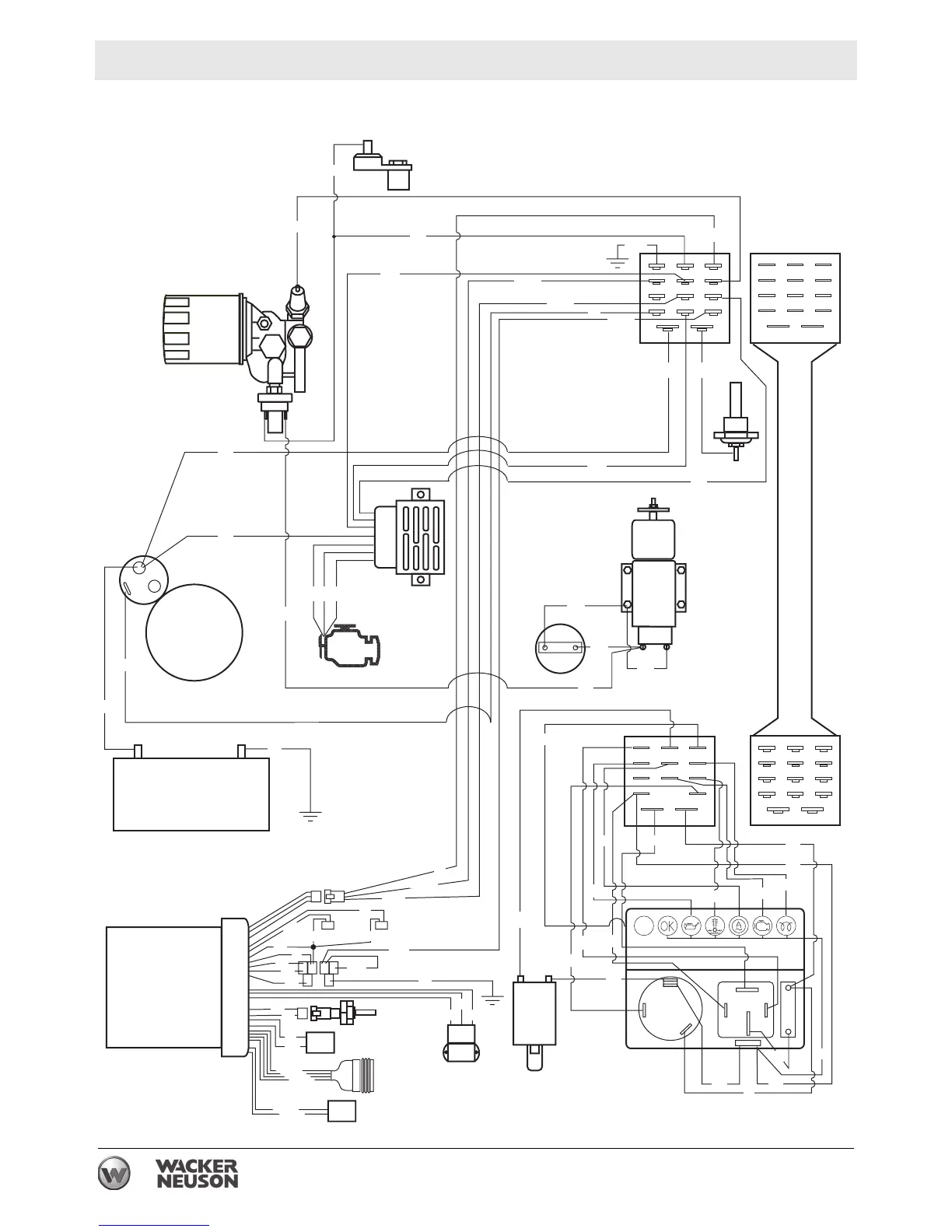 OK

WACKER
NEUSON