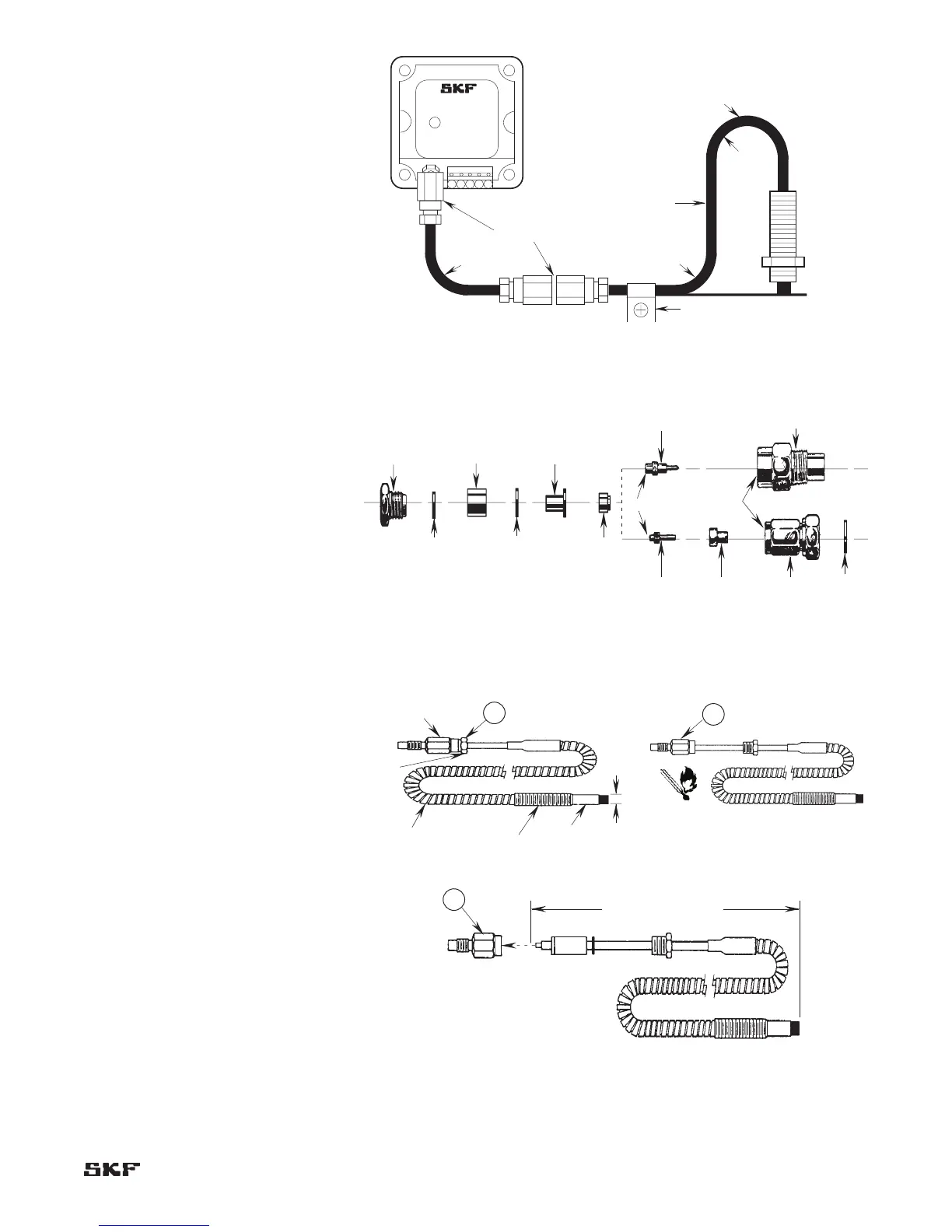 SKF

SKF