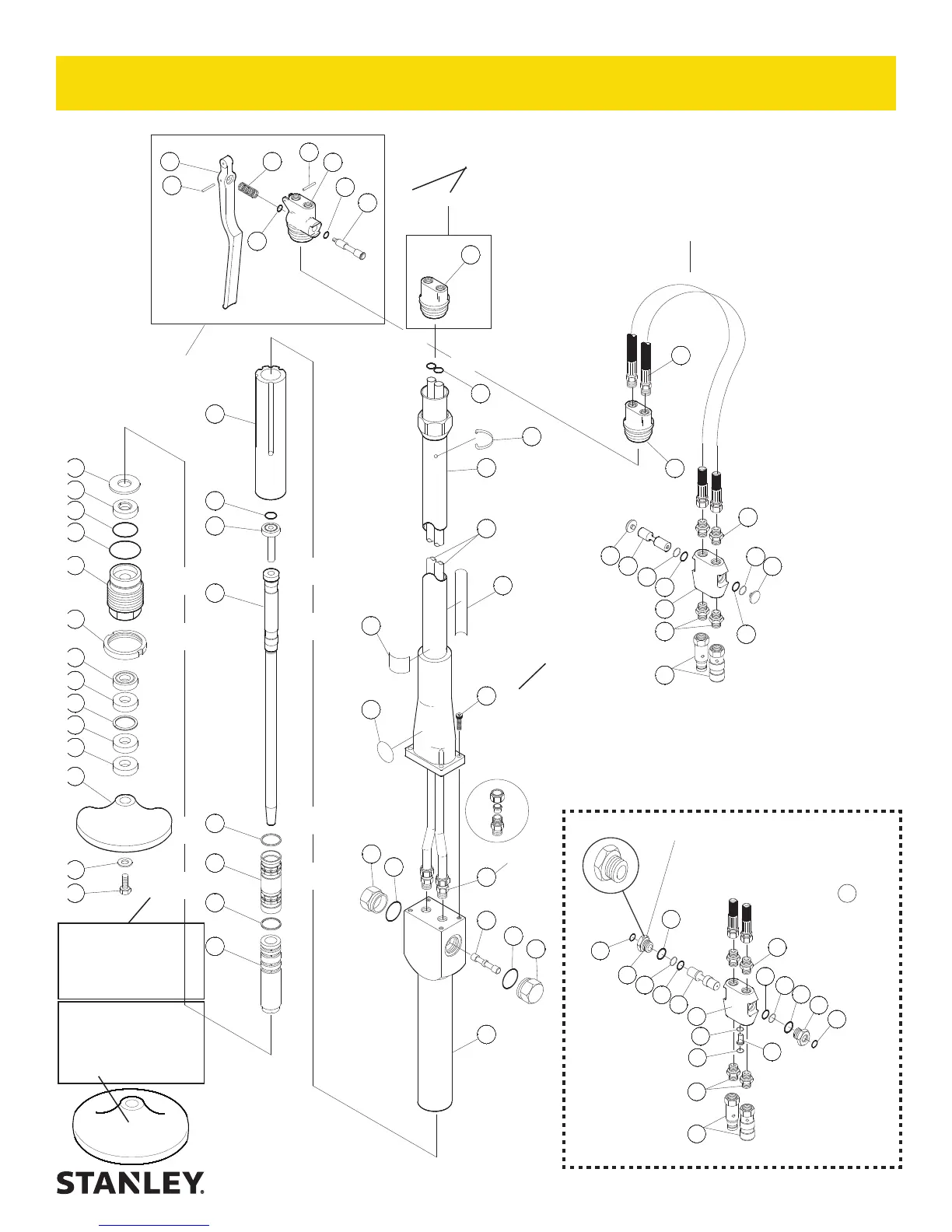 STANLEY.