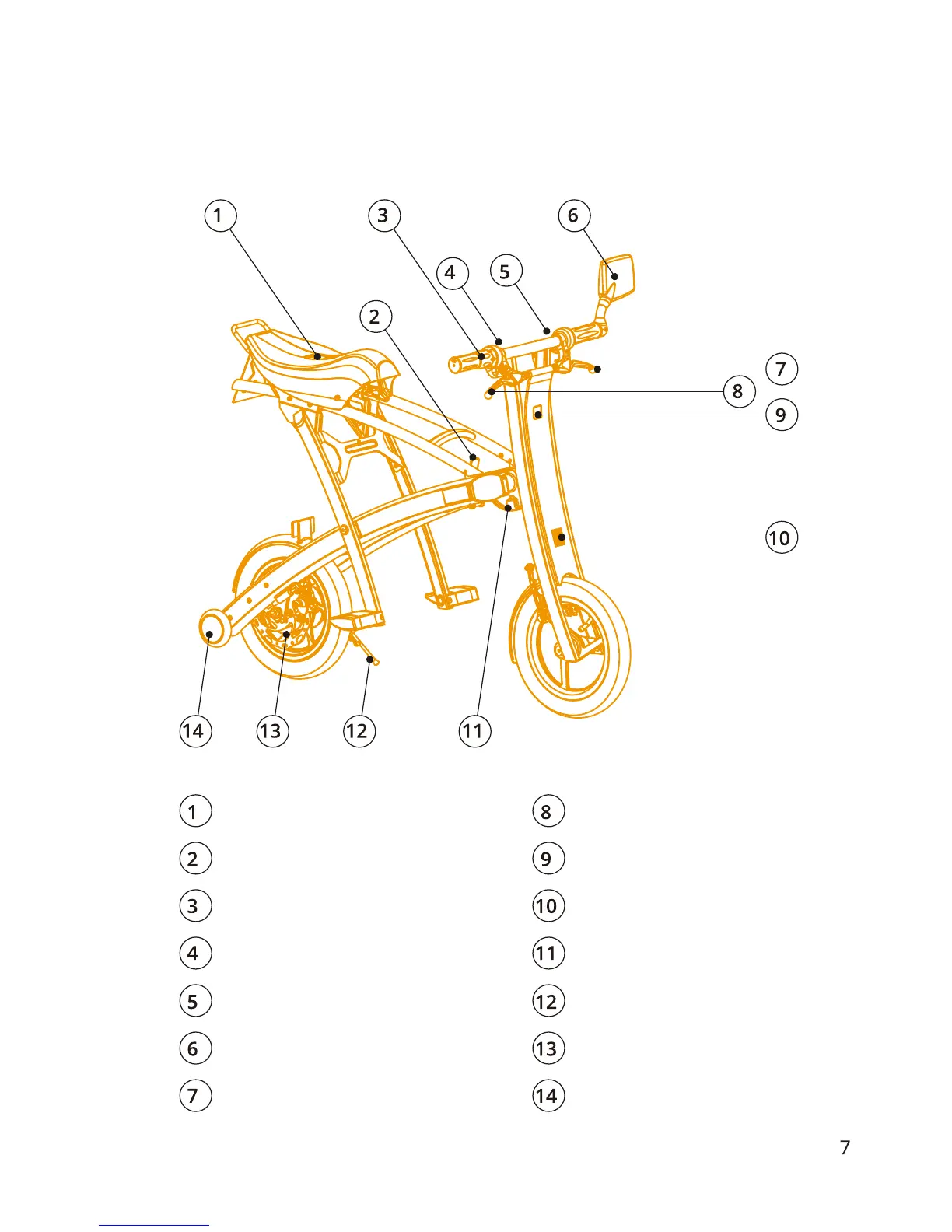 1
3
6
4
5
2
7
8
9
10
14
13
12
11

1
2
3
4
5
6
7

8
9
10
11
12
13
14

7