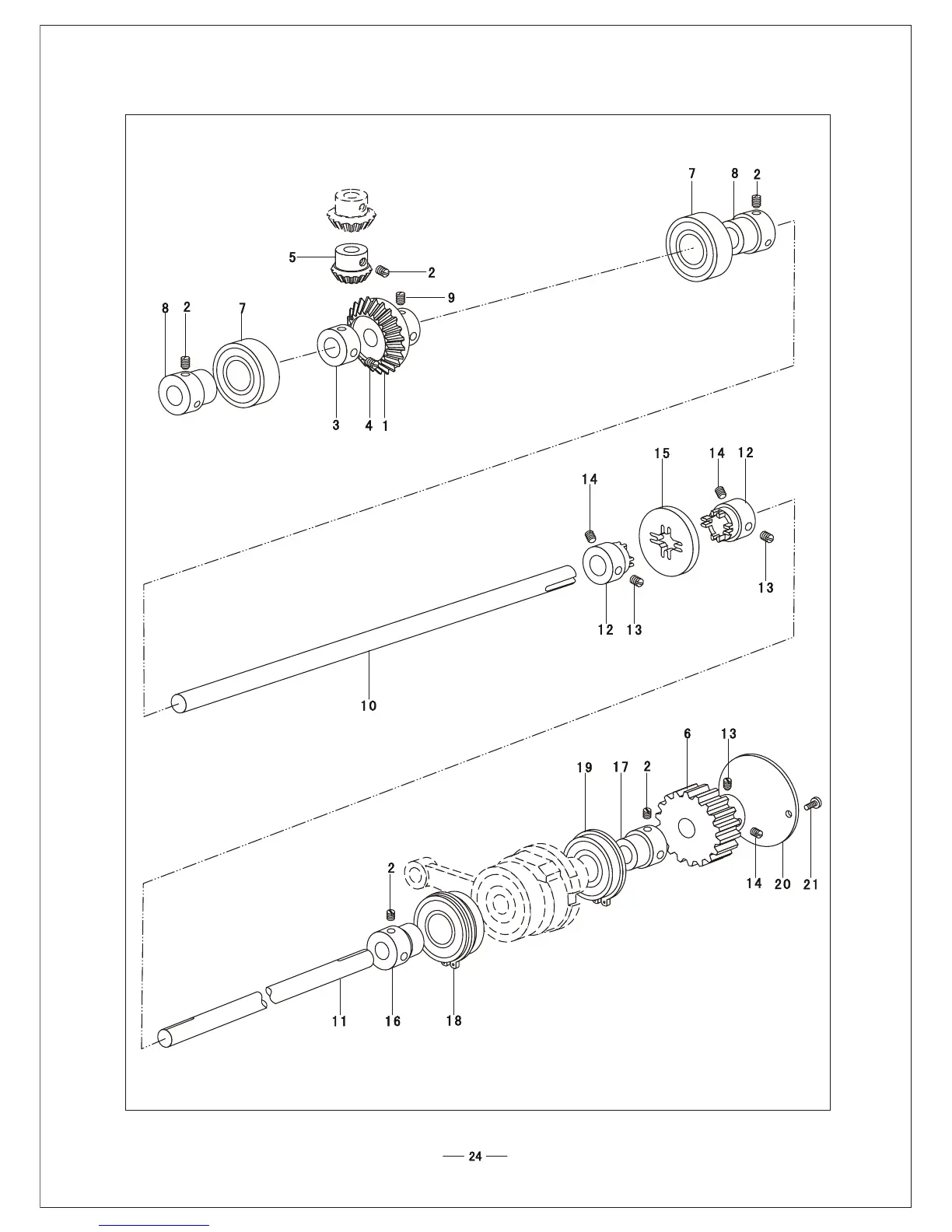 7 8 2
5 2
9
8 2 7
3 4 1
15 14 12
14
13
12 13
10
6 13
19 17 2
14 20 21
2
11 16 18

— 24 —