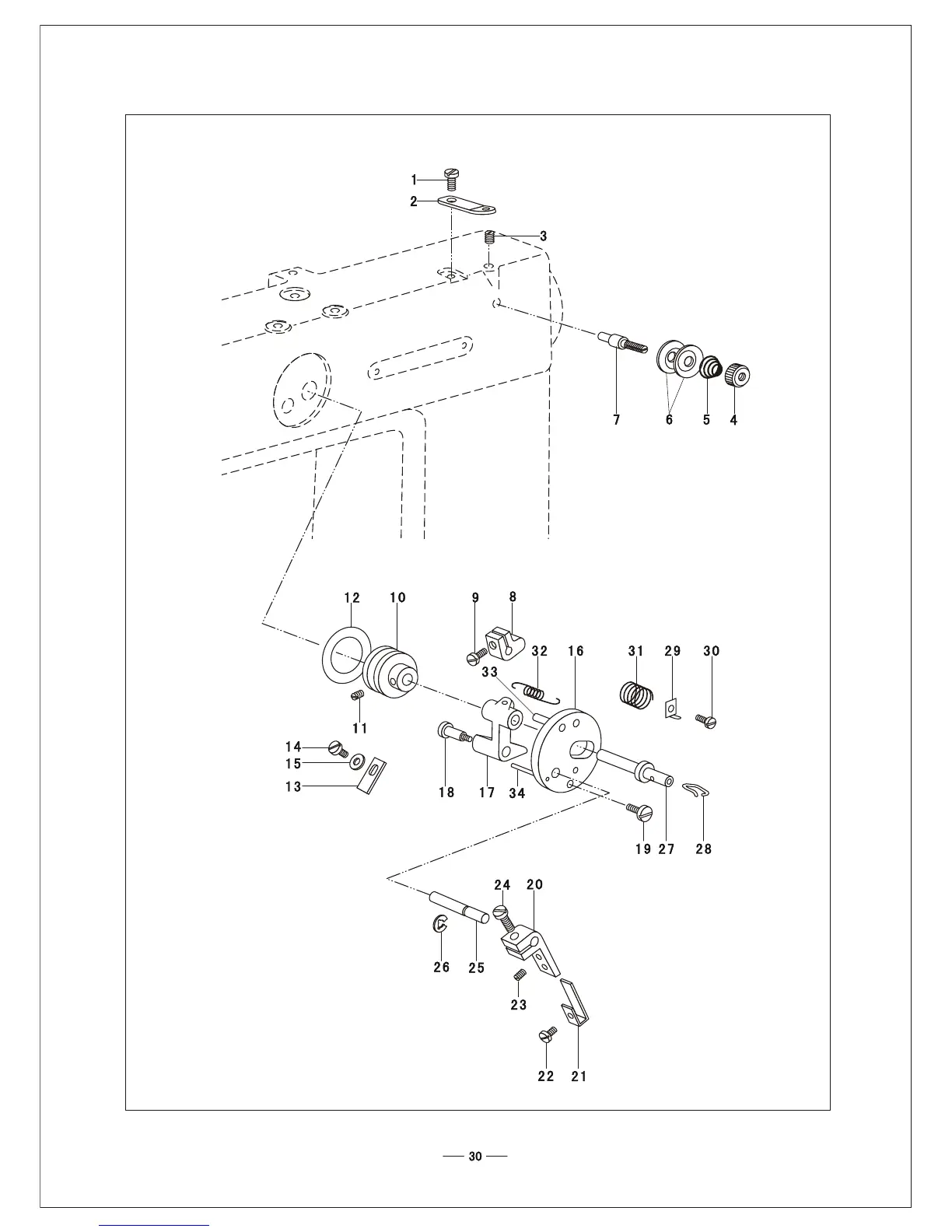 1
2
3
7
6
5
4
12
10
9
8
32
16
31
29
30
33
11
14
15
13
18
17
34
19
27
28
24
20
26
25
23
22
21

— 30 —