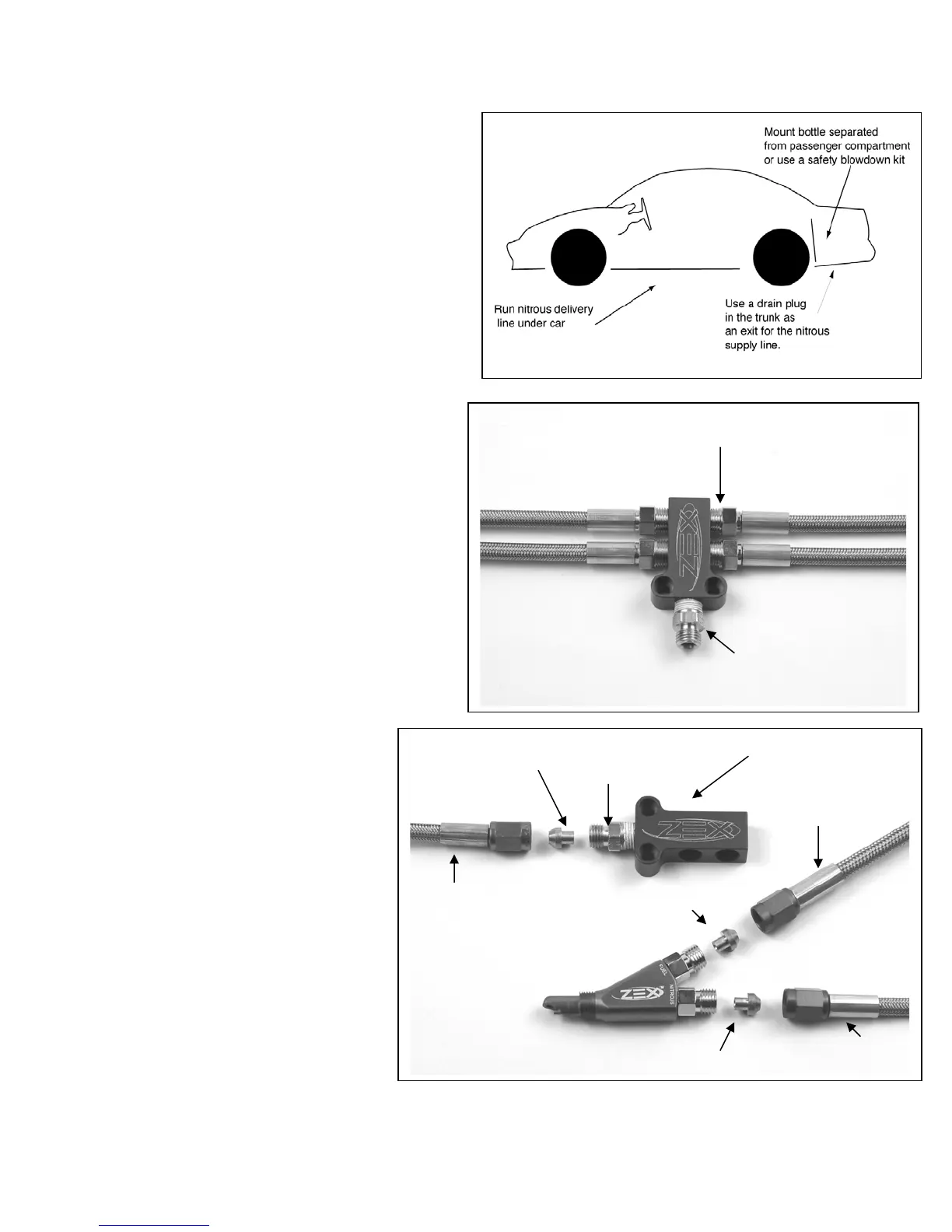 Mount bottle separated from passenger compartment or use a safety blowdown kit

Run nitrous delivery line under car

Use a drain plug in the trunk as an exit for the nitrous supply line.

ZEX

ZEX

ZEX

FUEL

NITROUS